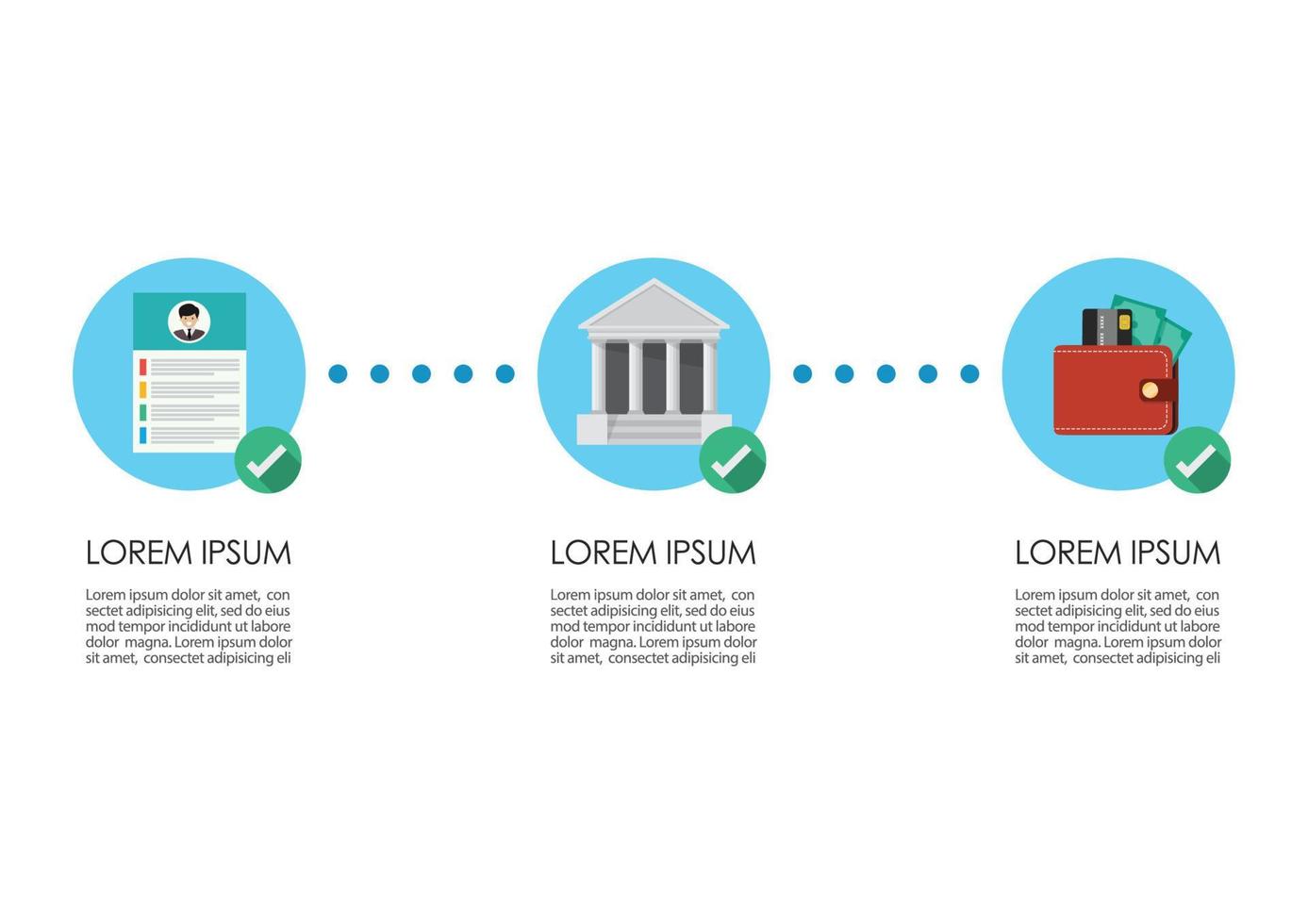 LOREM IPSUM

Lorem ipsum dolor sit amet, con sectet adipisicing elit, sed do eius mod tempor incididunt ut labore dolor magna. Lorem ipsum dolor sit amet, consectet adipisicing eli

LOREM IPSUM

Lorem ipsum dolor sit amet, con sectet adipisicing elit, sed do eius mod tempor incididunt ut labore dolor magna. Lorem ipsum dolor sit amet, consectet adipisicing eli

LOREM IPSUM

Lorem ipsum dolor sit amet, con sectet adipisicing elit, sed do eius mod tempor incididunt ut labore dolor magna. Lorem ipsum dolor sit amet, consectet adipisicing eli