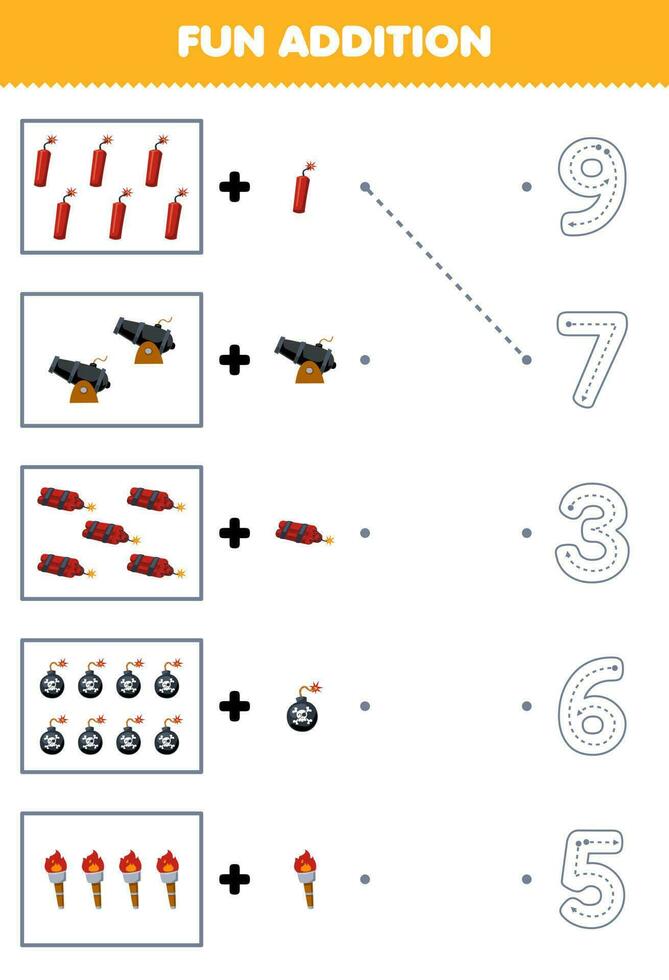 FUN ADDITION

+

+

+

+

+

9

7

3

6

5