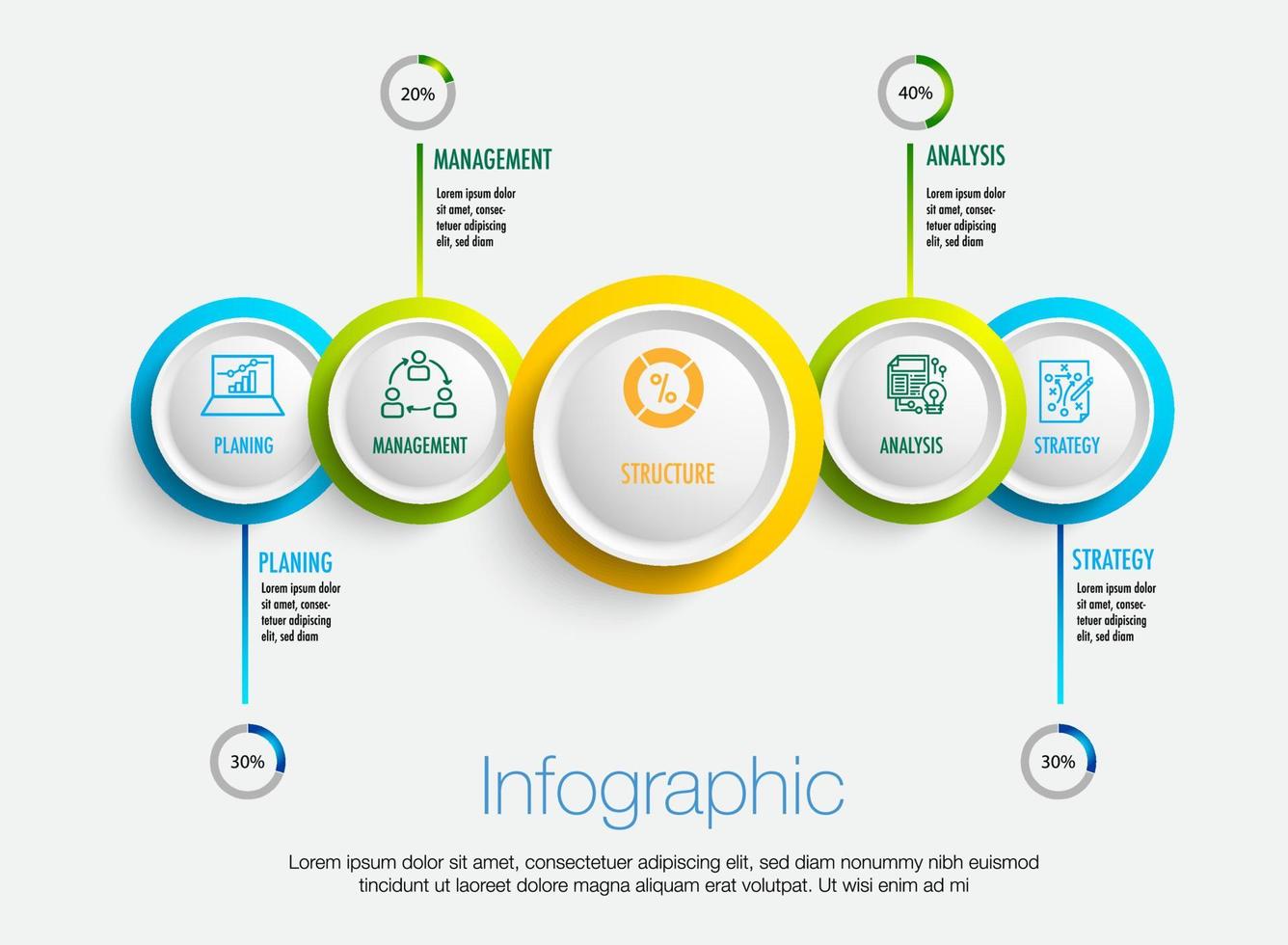 20%

MANAGEMENT

Lorem ipsum dolor sit amet, consectetuer adipiscing elit, sed diam

40%

ANALYSIS

Lorem ipsum dolor sit amet, consectetuer adipiscing elit, sed diam

PLANING

MANAGEMENT

%

STRUCTURE

ANALYSIS

STRATEGY

PLANING

Lorem ipsum dolor sit amet, consectetuer adipiscing elit, sed diam

STRATEGY

Lorem ipsum dolor sit amet, consectetuer adipiscing elit, sed diam

30%

30%

Infographic

Lorem ipsum dolor sit amet, consectetuer adipiscing elit, sed diam nonummy nibh euismod tincidunt ut laoreet dolore magna aliquam erat volutpat. Ut wisi enim ad mi