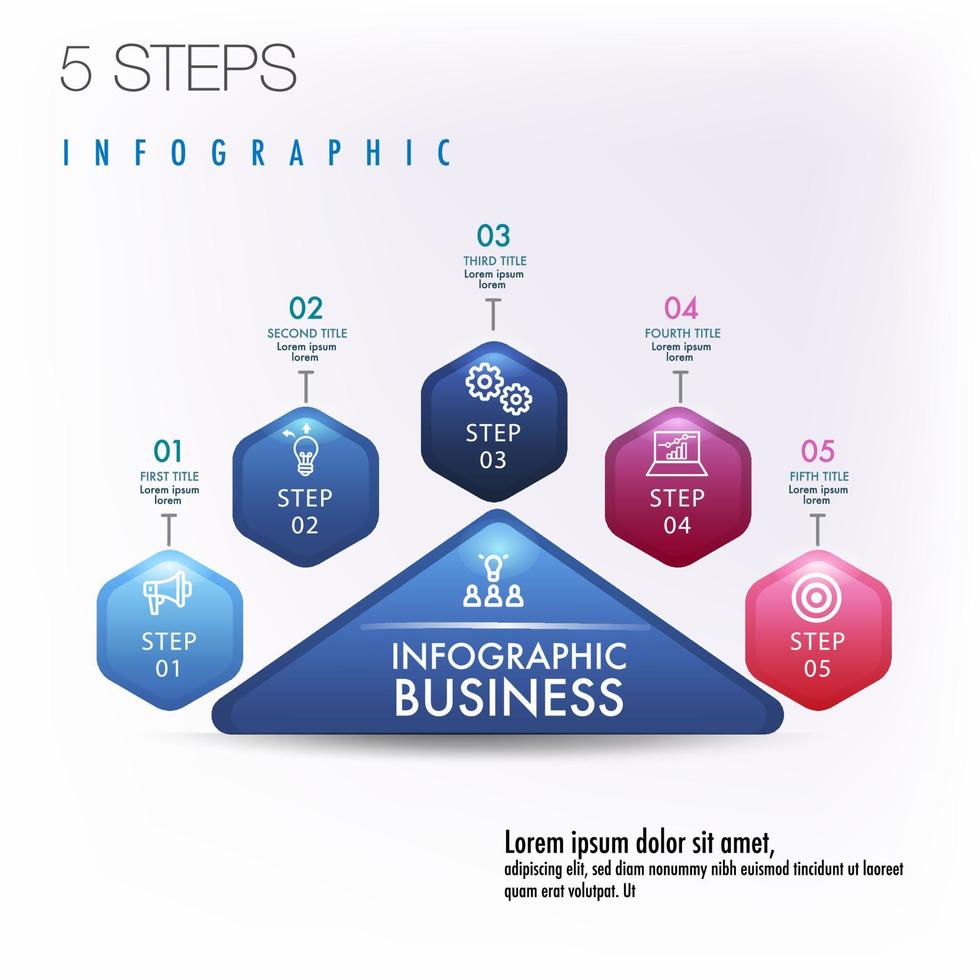 5 STEPS

INFOGRAPHIC

01
FIRST TITLE
Lorem ipsum lorem

STEP 01

02
SECOND TITLE
Lorem ipsum lorem

STEP 02

03
THIRD TITLE
Lorem ipsum lorem

STEP 03

04
FOURTH TITLE
Lorem ipsum lorem

STEP 04

05
FIFTH TITLE
Lorem ipsum lorem

STEP 05

INFOGRAPHIC BUSINESS

Lorem ipsum dolor sit amet,
adipiscing elit, sed diam nonummy nibh euismod tincidunt ut laoreet quam erat volutpat. Ut