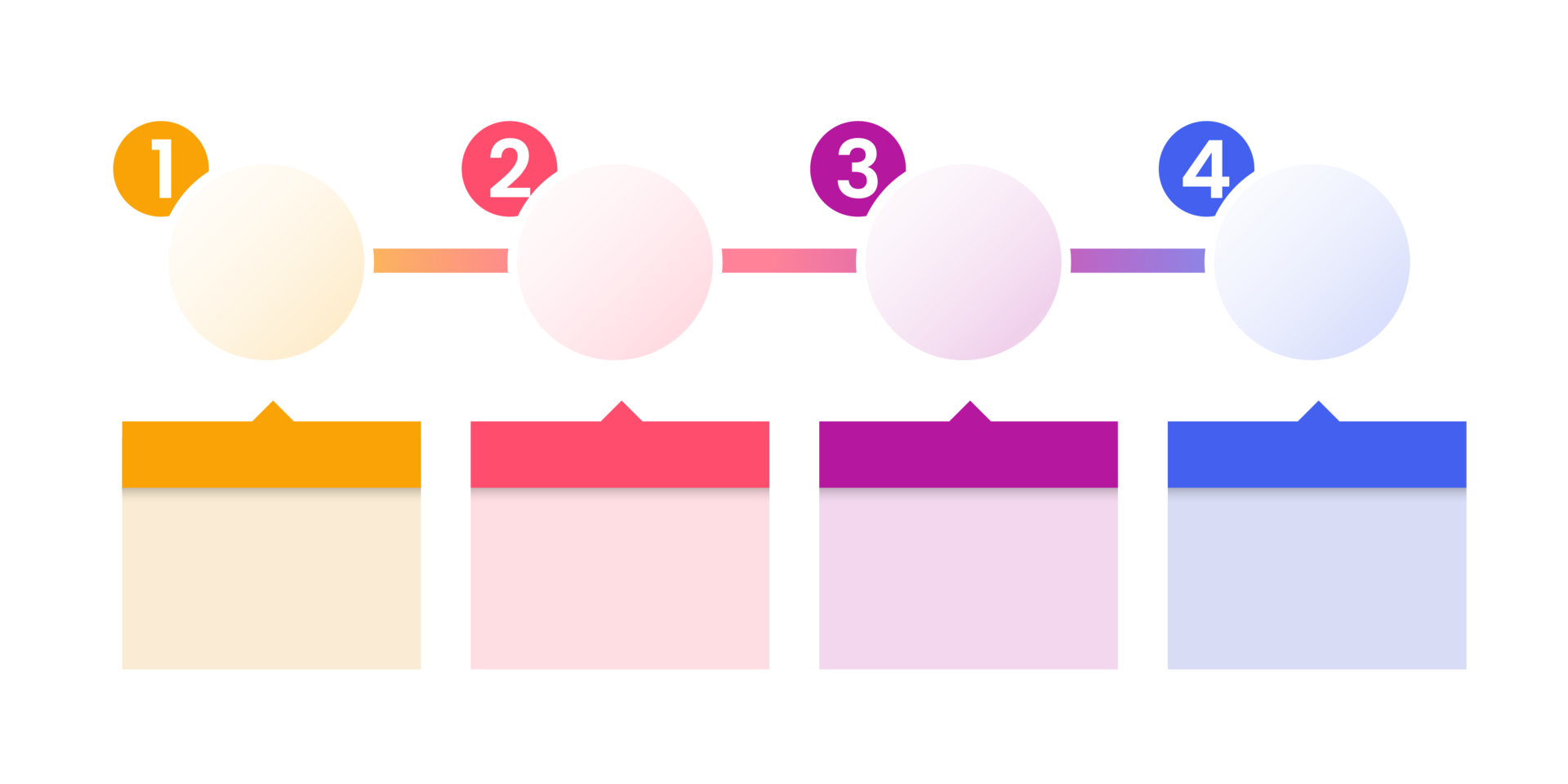 1

2

3

4