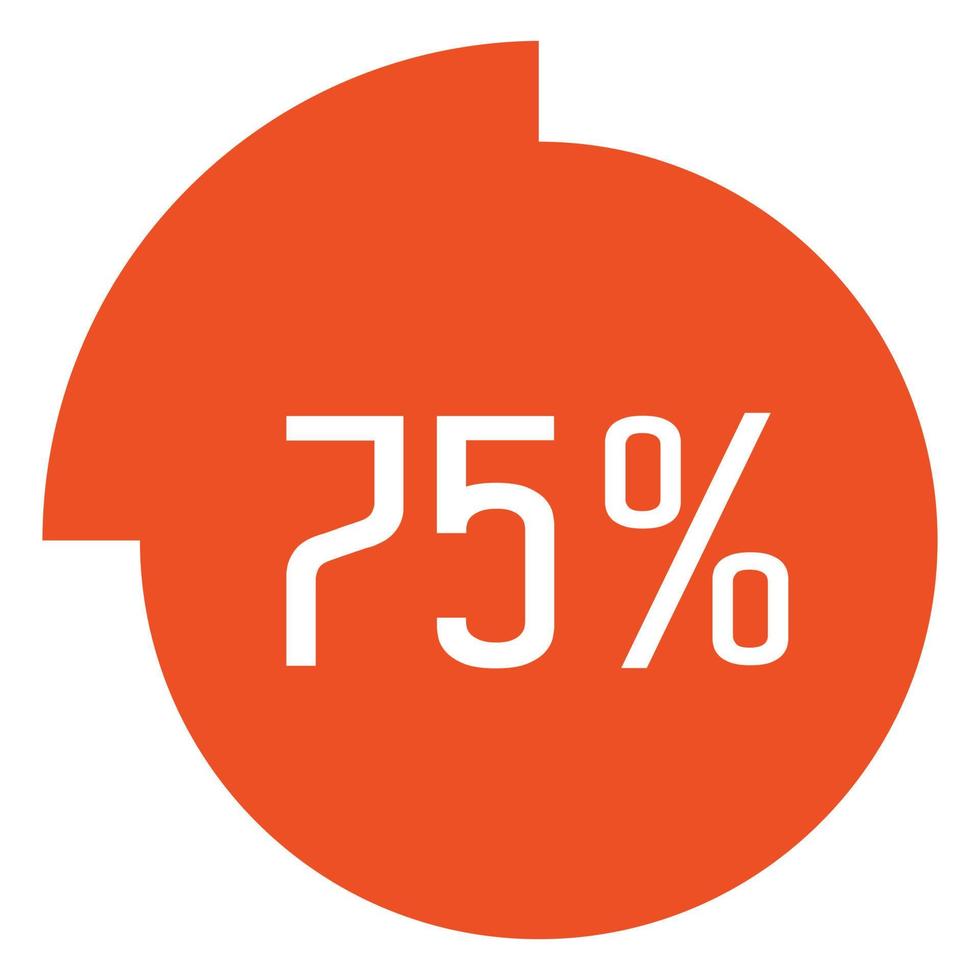 75%