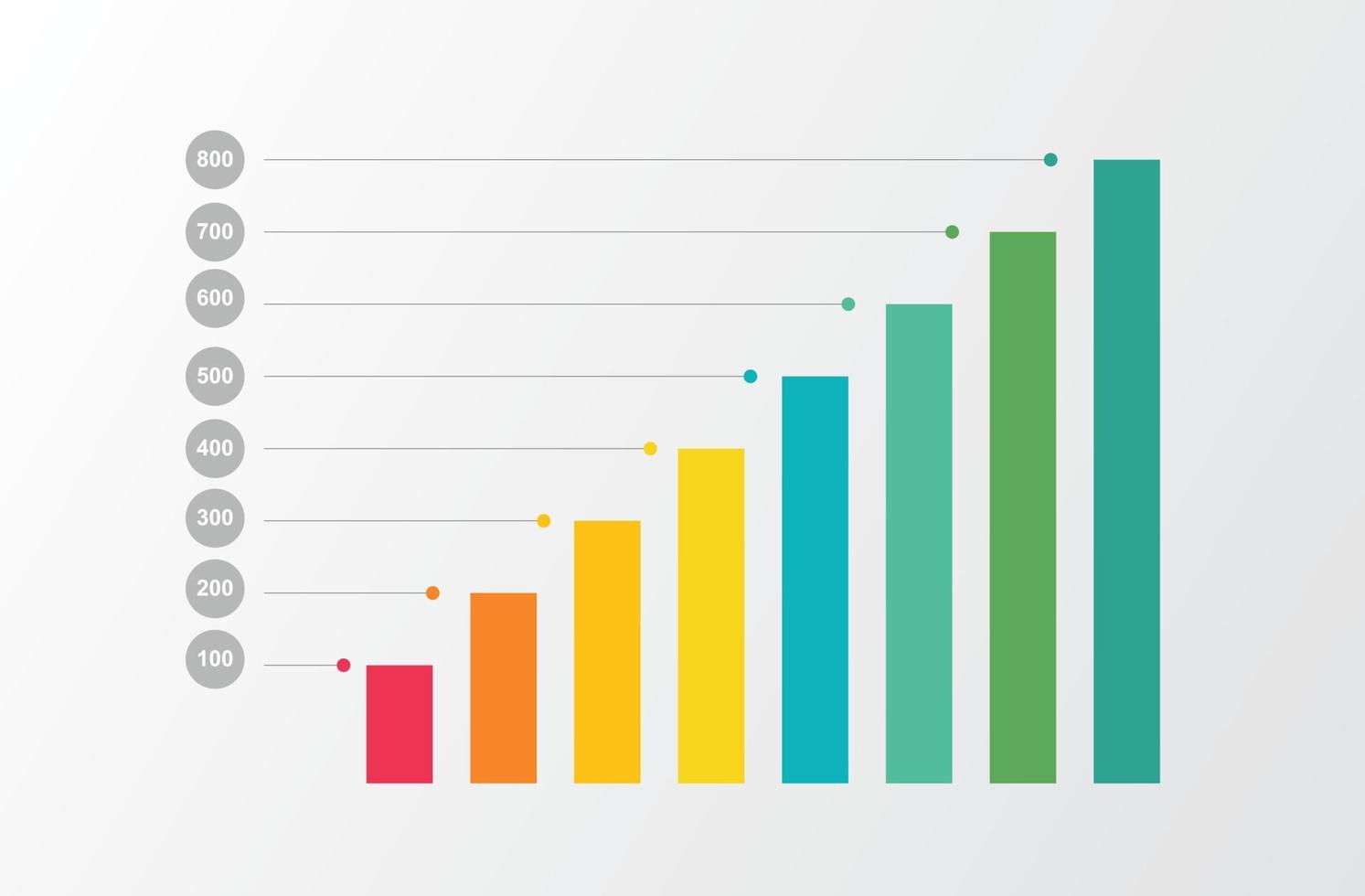 800
700
600
500
400
300
200
100