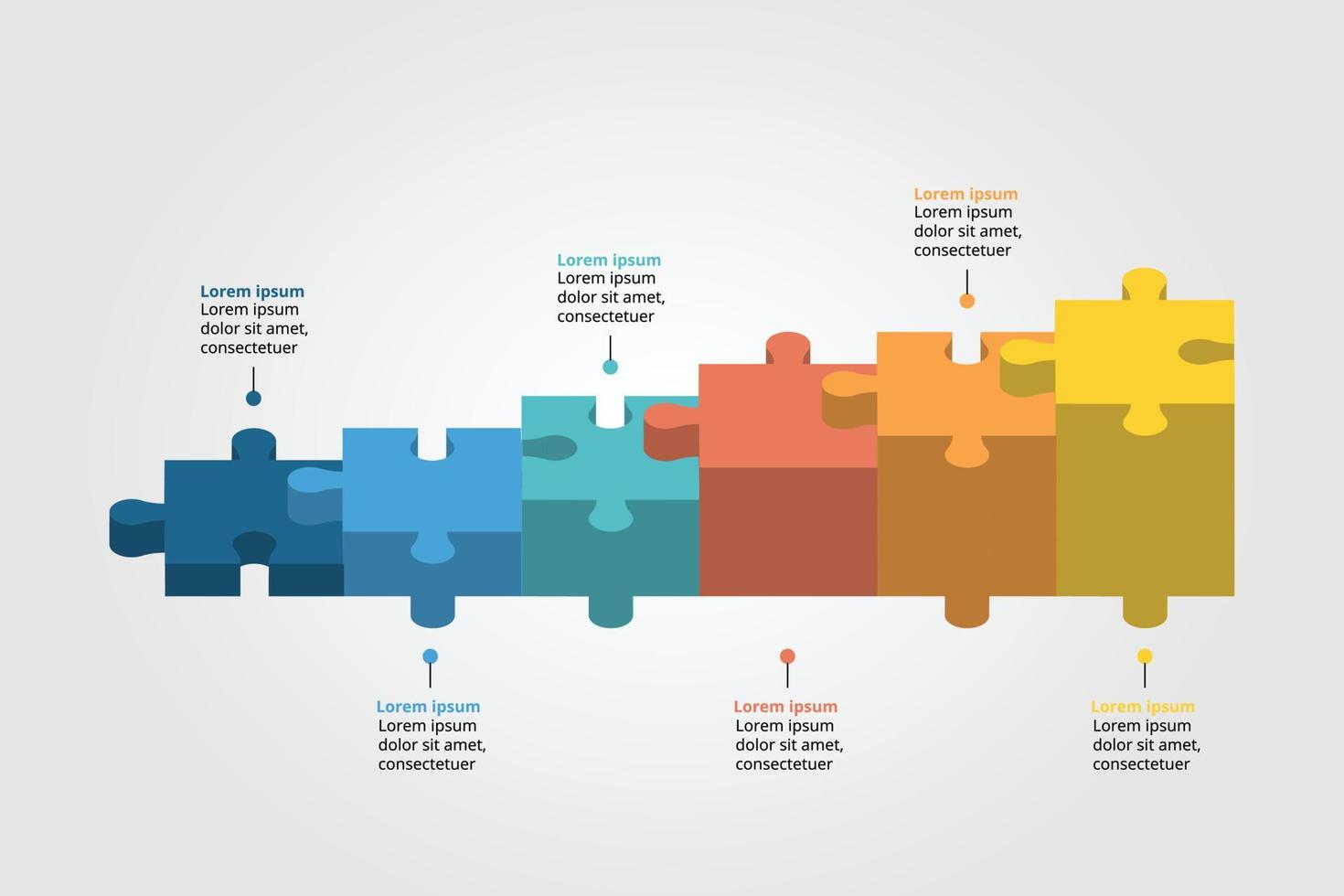 Lorem ipsum
Lorem ipsum dolor sit amet, consectetuer

Lorem ipsum
Lorem ipsum dolor sit amet, consectetuer

Lorem ipsum
Lorem ipsum dolor sit amet, consectetuer

Lorem ipsum
Lorem ipsum dolor sit amet, consectetuer

Lorem ipsum
Lorem ipsum dolor sit amet, consectetuer

Lorem ipsum
Lorem ipsum dolor sit amet, consectetuer