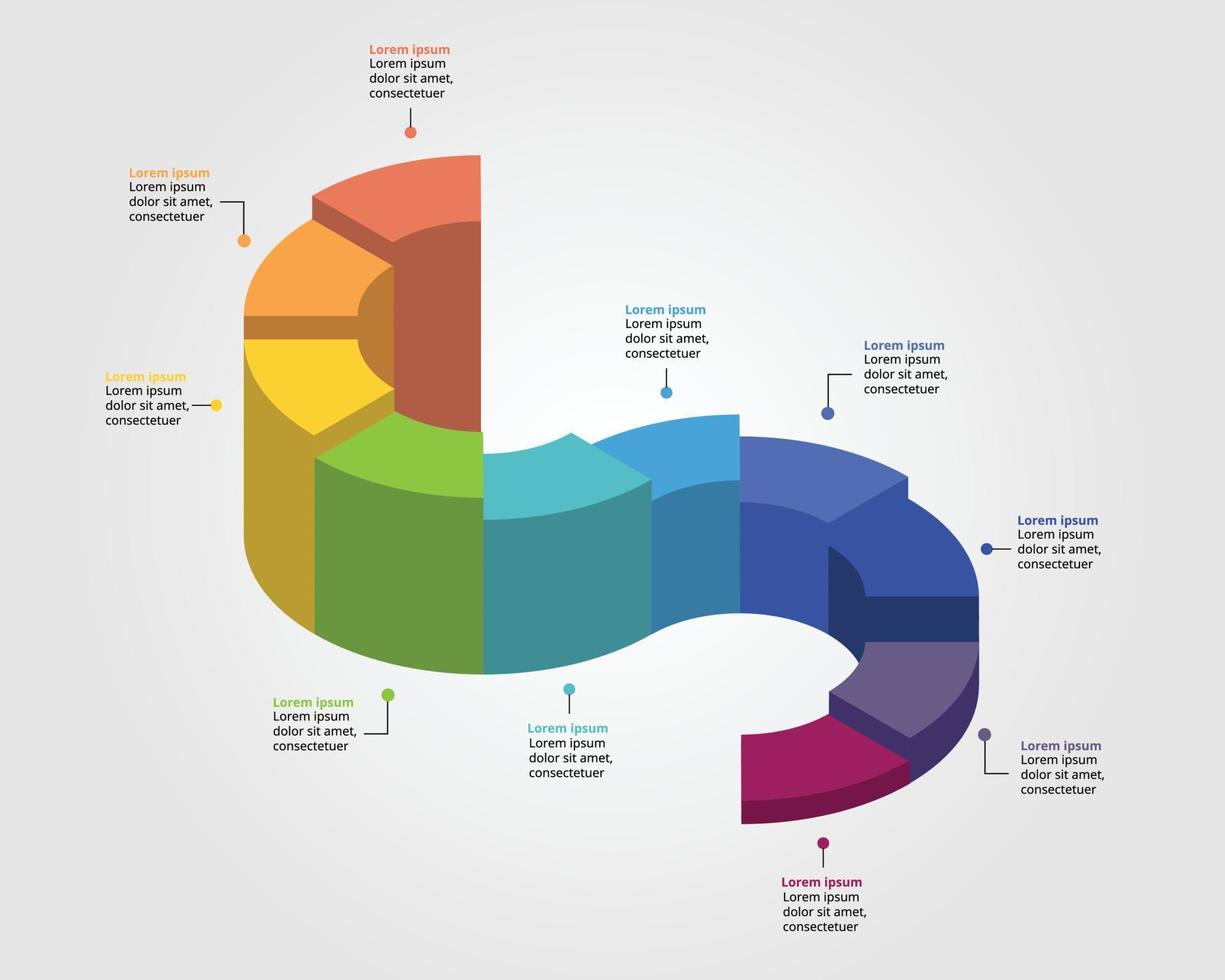 Lorem ipsum
Lorem ipsum dolor sit amet, consectetuer

Lorem ipsum
Lorem ipsum dolor sit amet, consectetuer

Lorem ipsum
Lorem ipsum dolor sit amet, consectetuer

Lorem ipsum
Lorem ipsum dolor sit amet, consectetuer

Lorem ipsum
Lorem ipsum dolor sit amet, consectetuer

Lorem ipsum
Lorem ipsum dolor sit amet, consectetuer

Lorem ipsum
Lorem ipsum dolor sit amet, consectetuer

Lorem ipsum
Lorem ipsum dolor sit amet, consectetuer

Lorem ipsum
Lorem ipsum dolor sit amet, consectetuer

Lorem ipsum
Lorem ipsum dolor sit amet, consectetuer