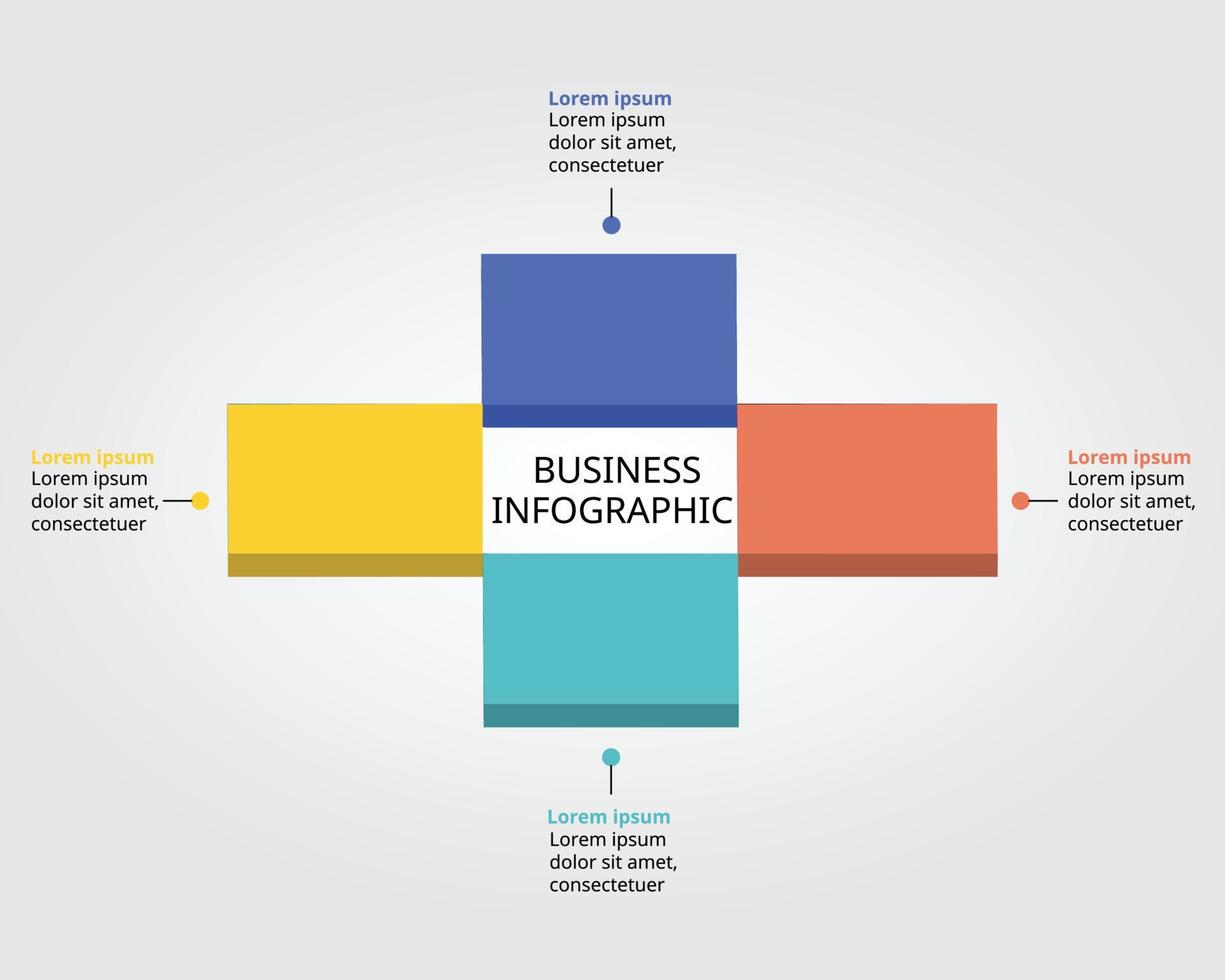 Lorem ipsum
Lorem ipsum dolor sit amet, consectetuer

Lorem ipsum
Lorem ipsum dolor sit amet, consectetuer

BUSINESS INFOGRAPHIC

Lorem ipsum
Lorem ipsum dolor sit amet, consectetuer

Lorem ipsum
Lorem ipsum dolor sit amet, consectetuer