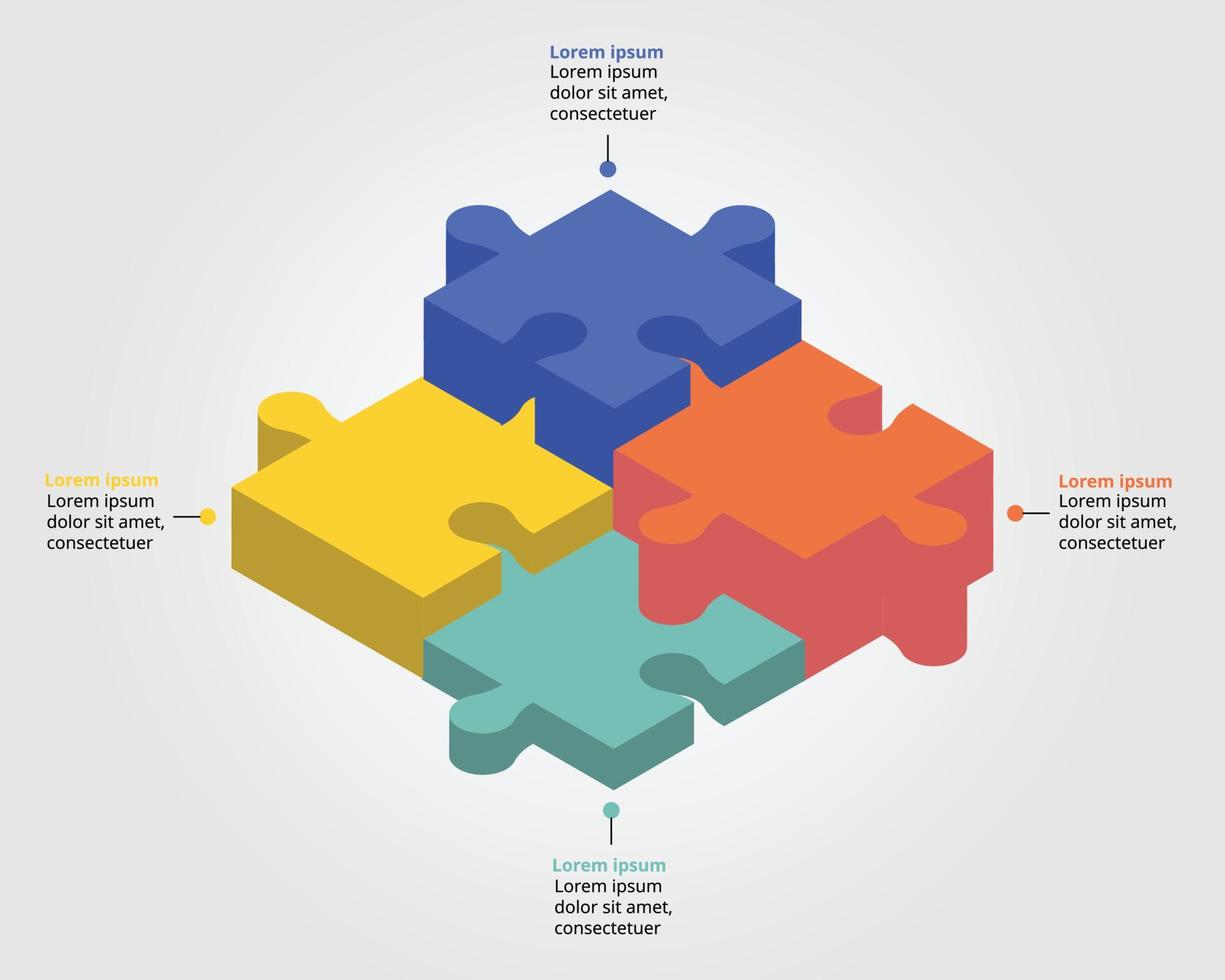 Lorem ipsum
Lorem ipsum dolor sit amet, consectetuer

Lorem ipsum
Lorem ipsum dolor sit amet, consectetuer

Lorem ipsum
Lorem ipsum dolor sit amet, consectetuer

Lorem ipsum
Lorem ipsum dolor sit amet, consectetuer