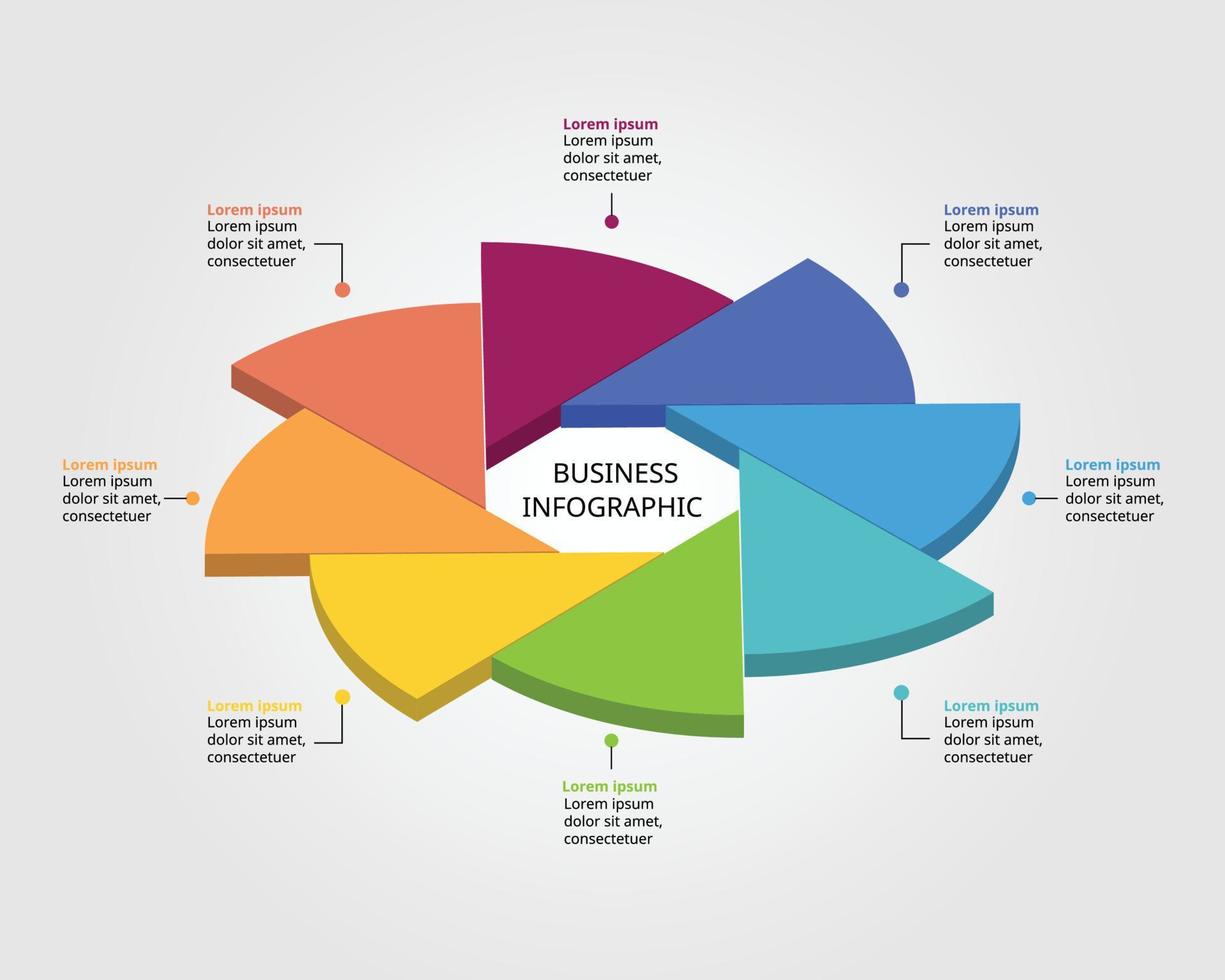 Lorem ipsum
Lorem ipsum dolor sit amet, consectetuer

Lorem ipsum
Lorem ipsum dolor sit amet, consectetuer

Lorem ipsum
Lorem ipsum dolor sit amet, consectetuer

Lorem ipsum
Lorem ipsum dolor sit amet, consectetuer

BUSINESS INFOGRAPHIC

Lorem ipsum
Lorem ipsum dolor sit amet, consectetuer

Lorem ipsum
Lorem ipsum dolor sit amet, consectetuer

Lorem ipsum
Lorem ipsum dolor sit amet, consectetuer

Lorem ipsum
Lorem ipsum dolor sit amet, consectetuer