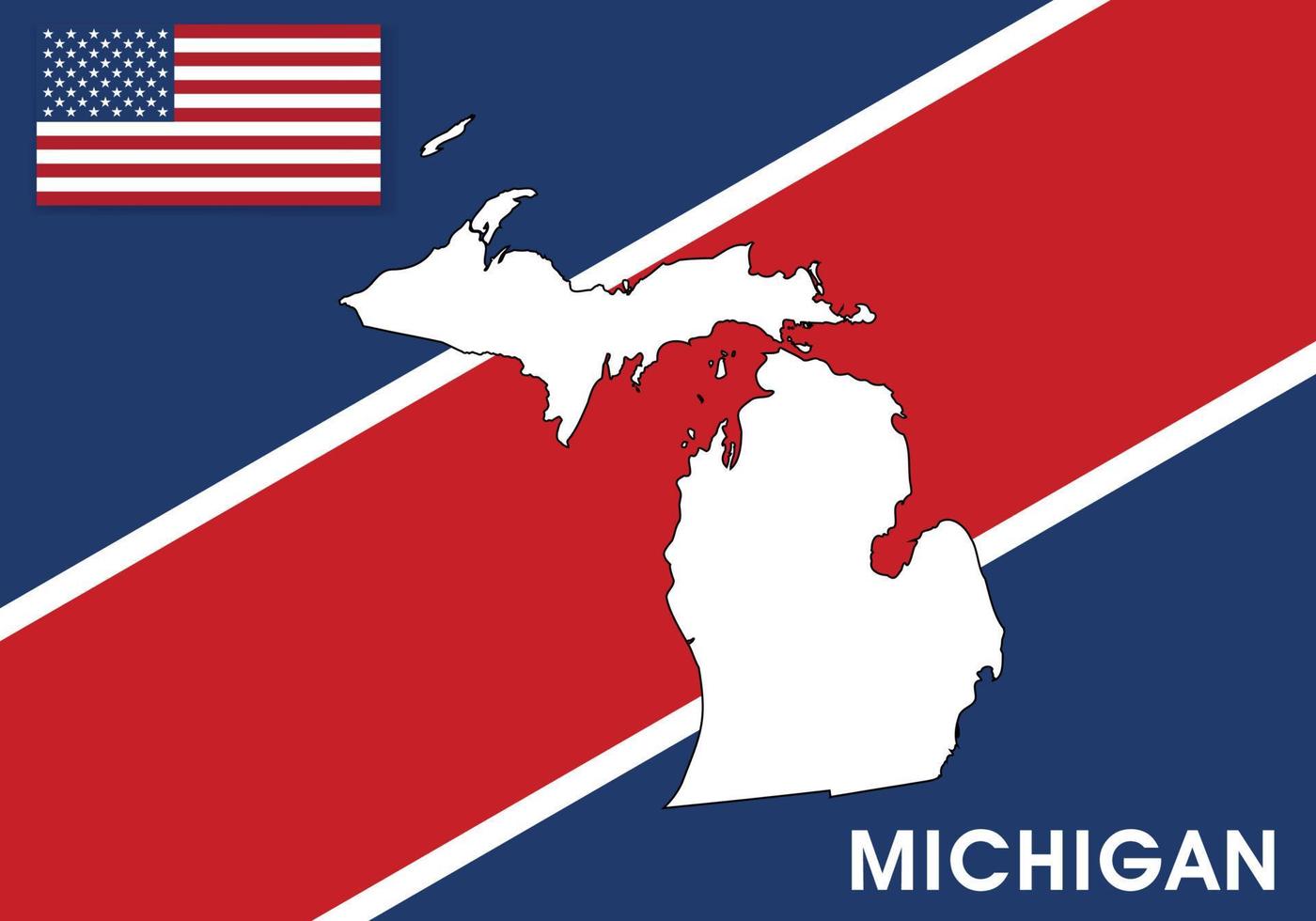 MICHIGAN