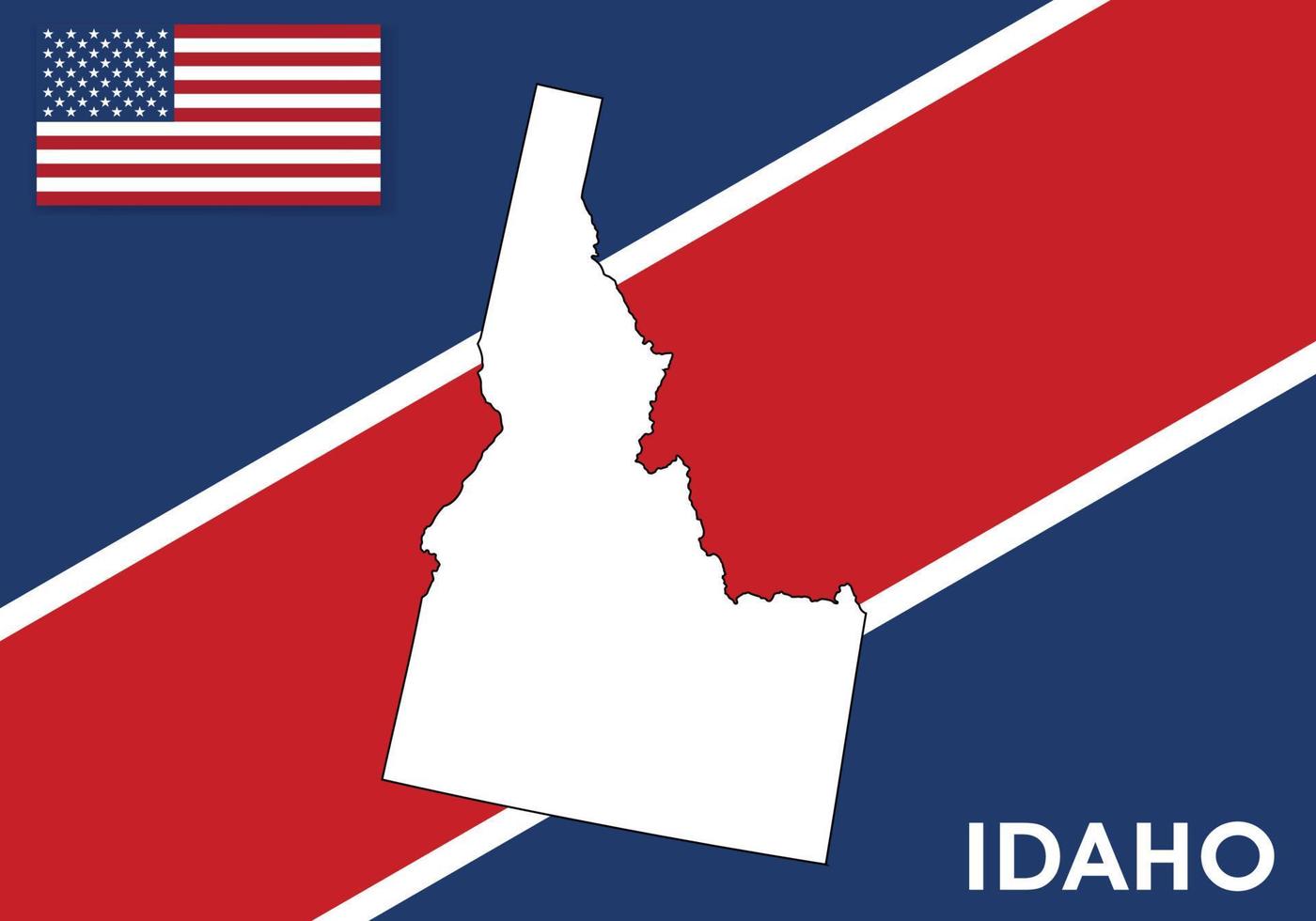 IDAHO