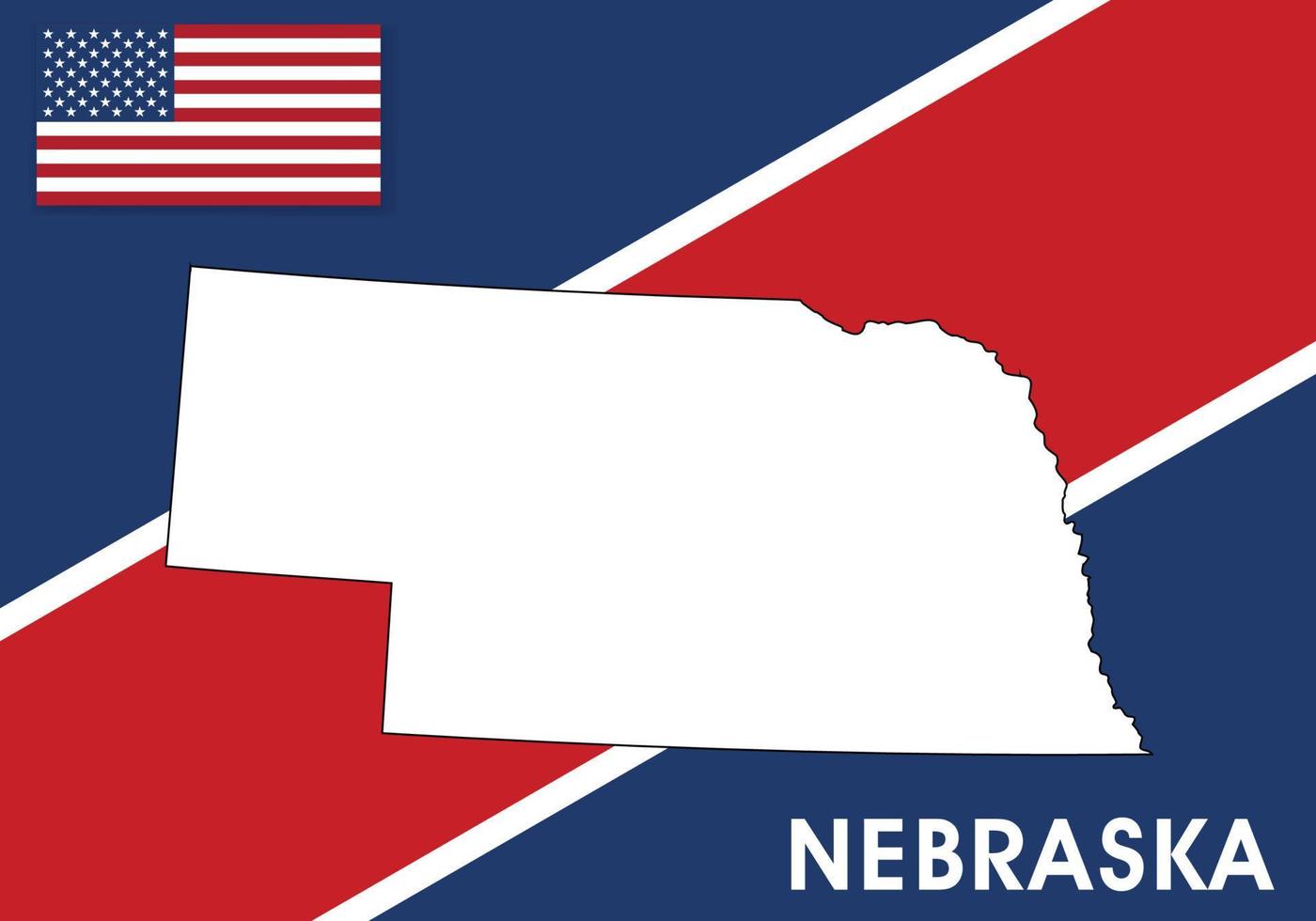 NEBRASKA