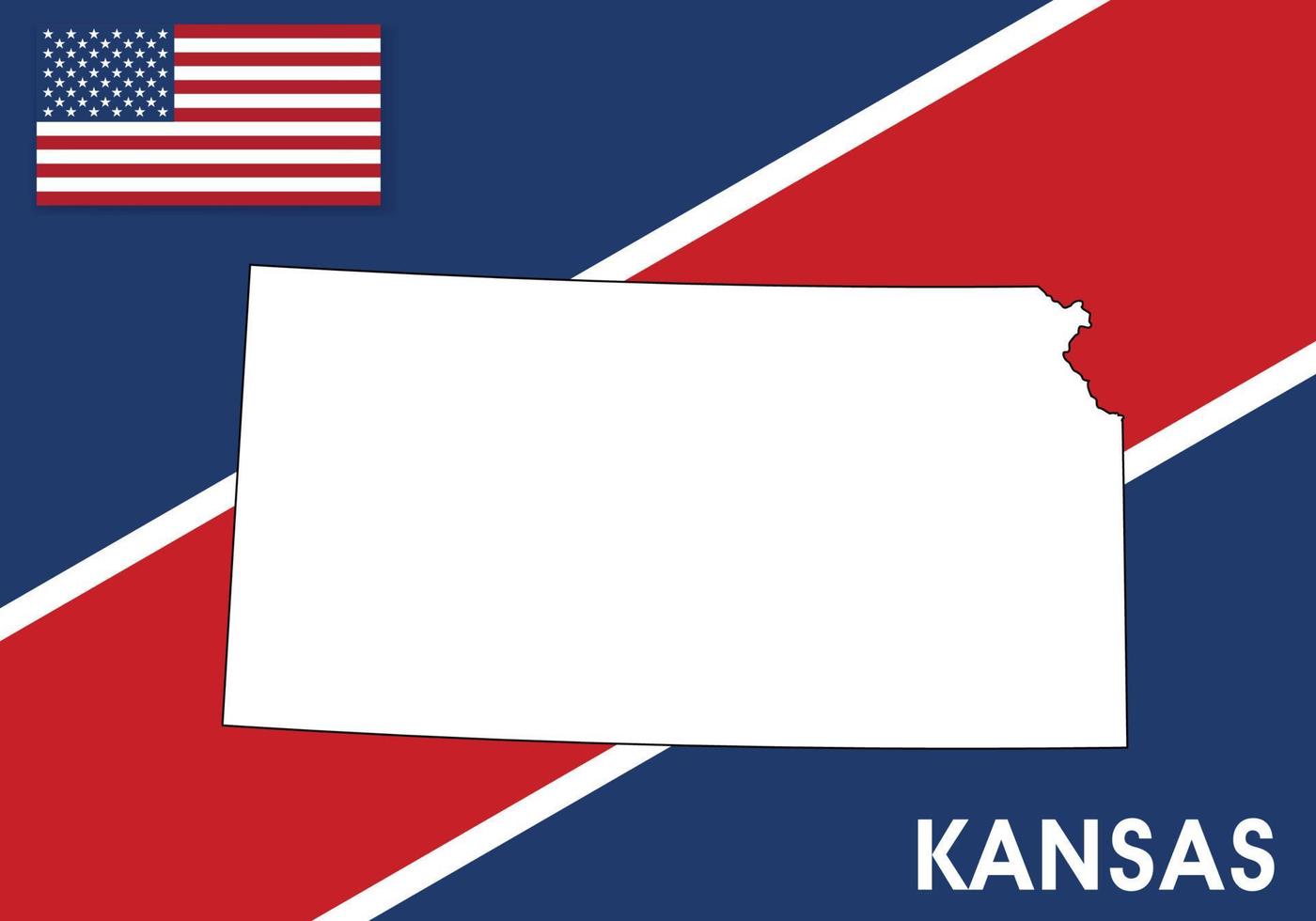 KANSAS