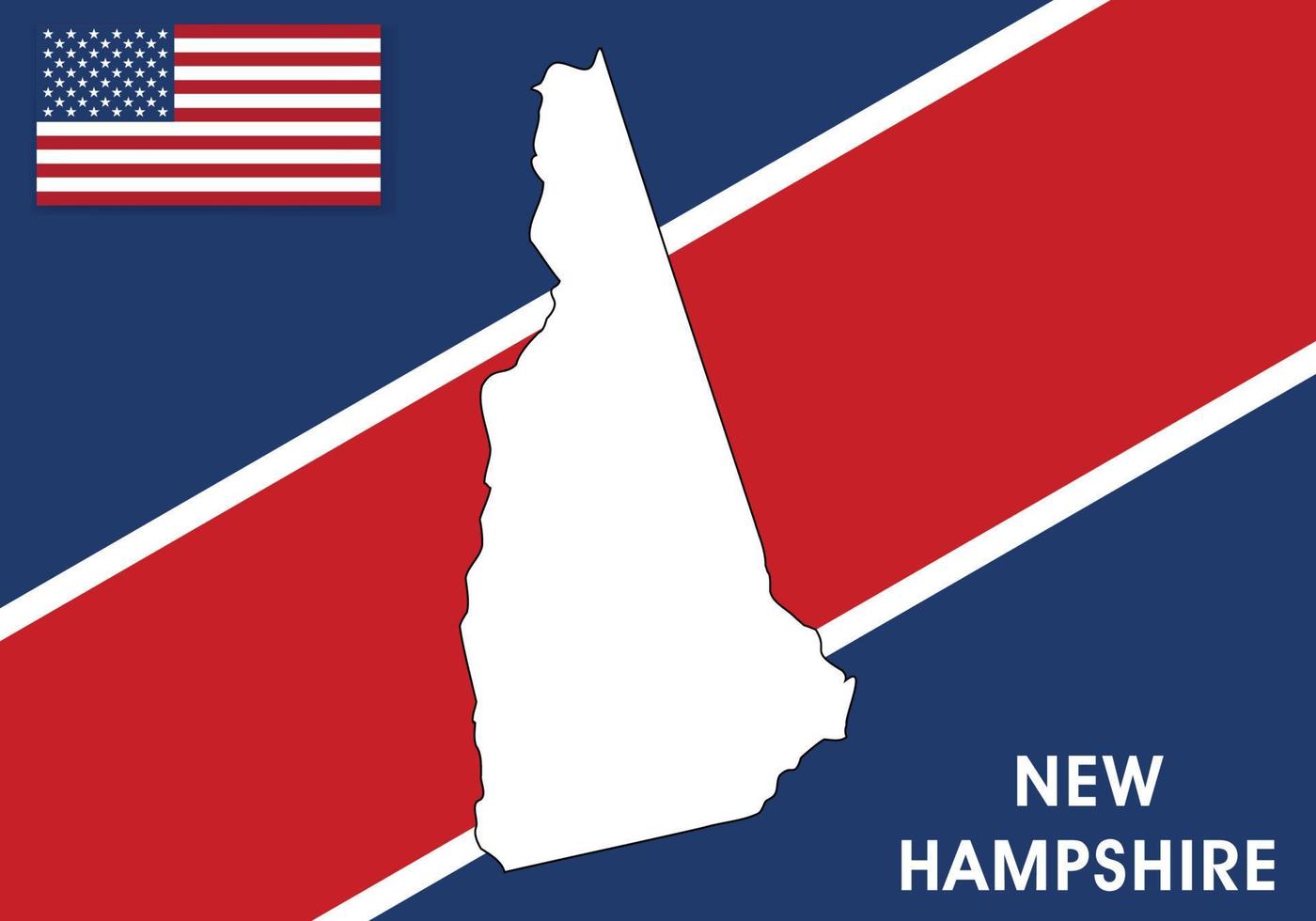 NEW
HAMPSHIRE