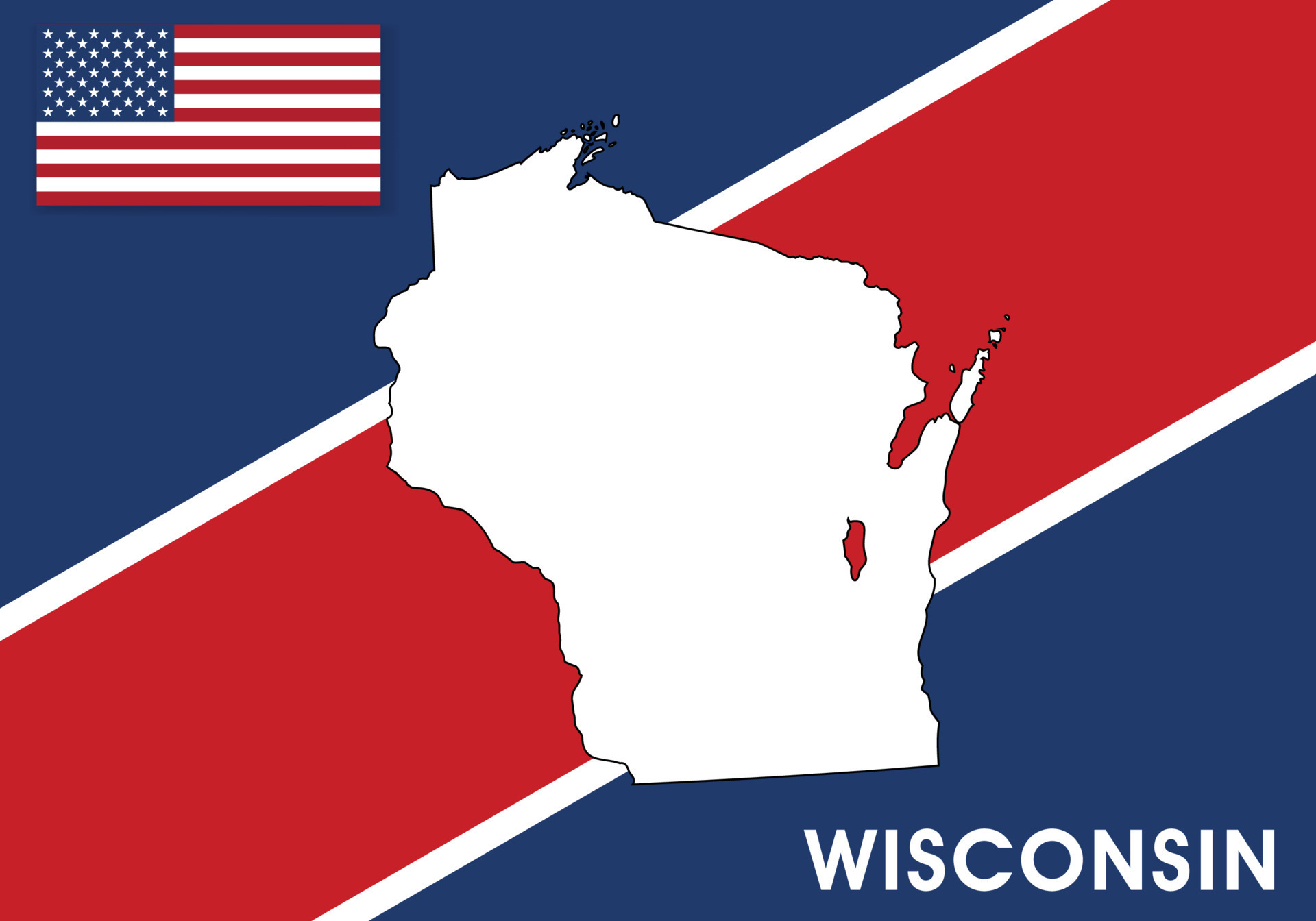 WISCONSIN