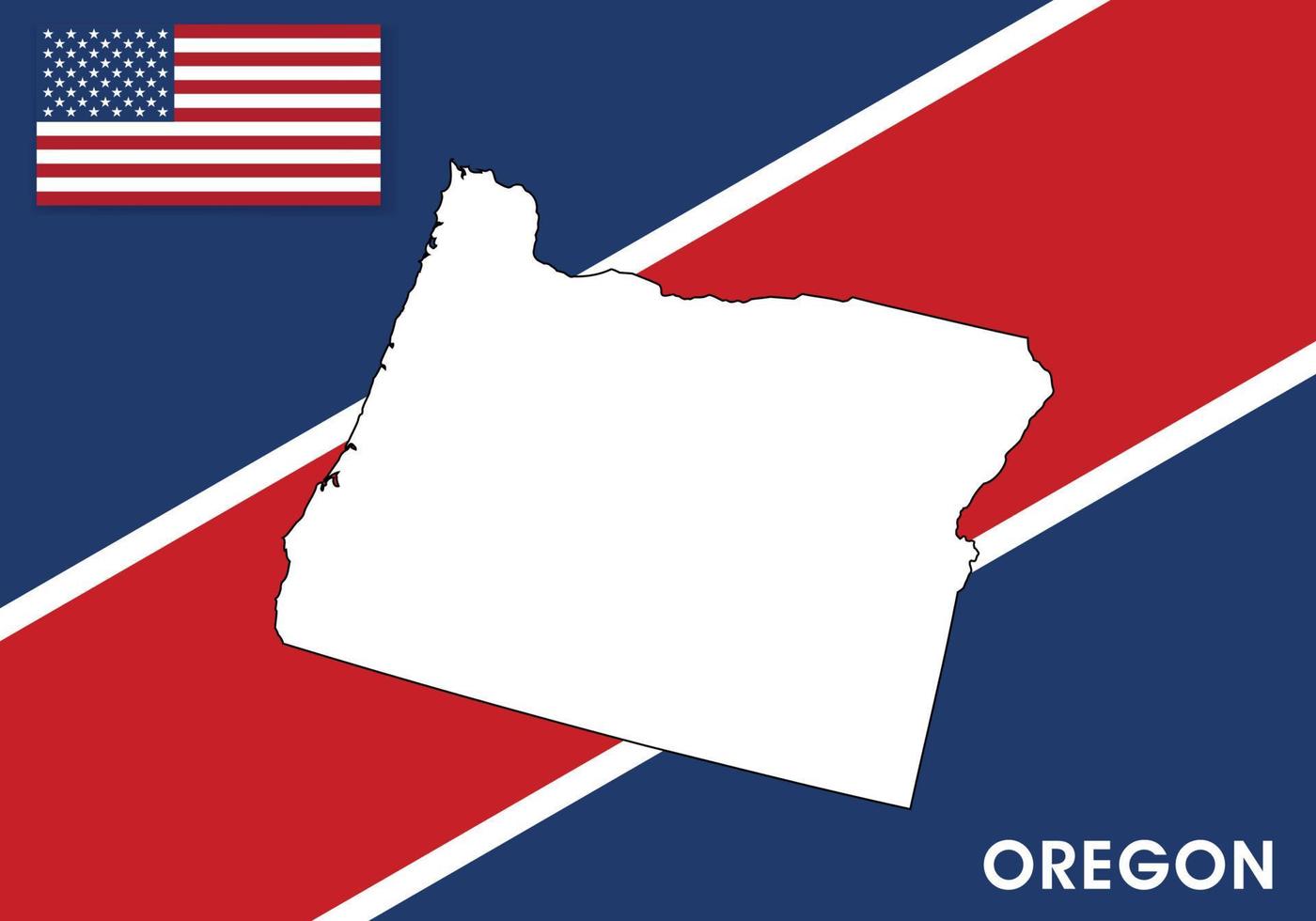 OREGON