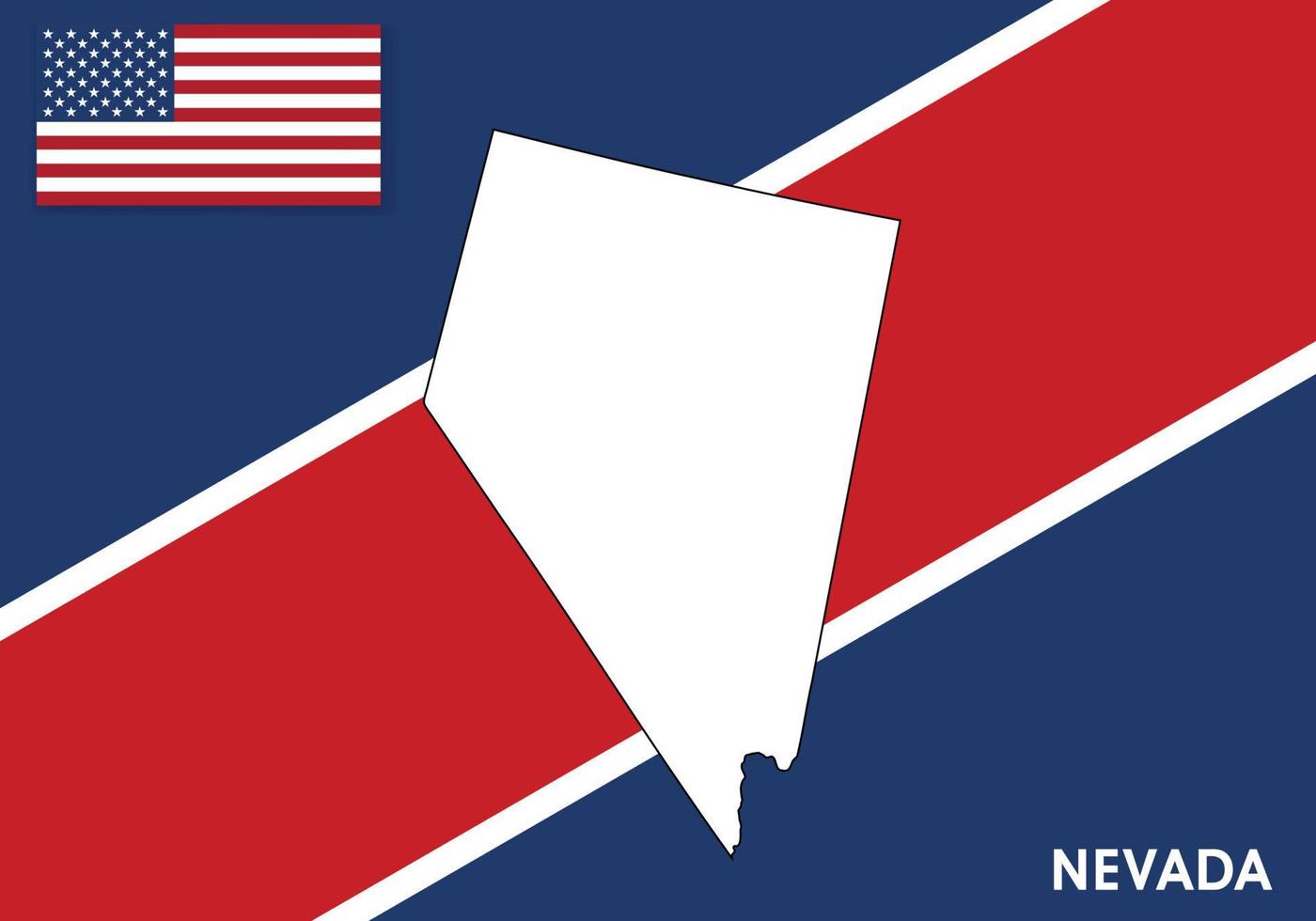 NEVADA