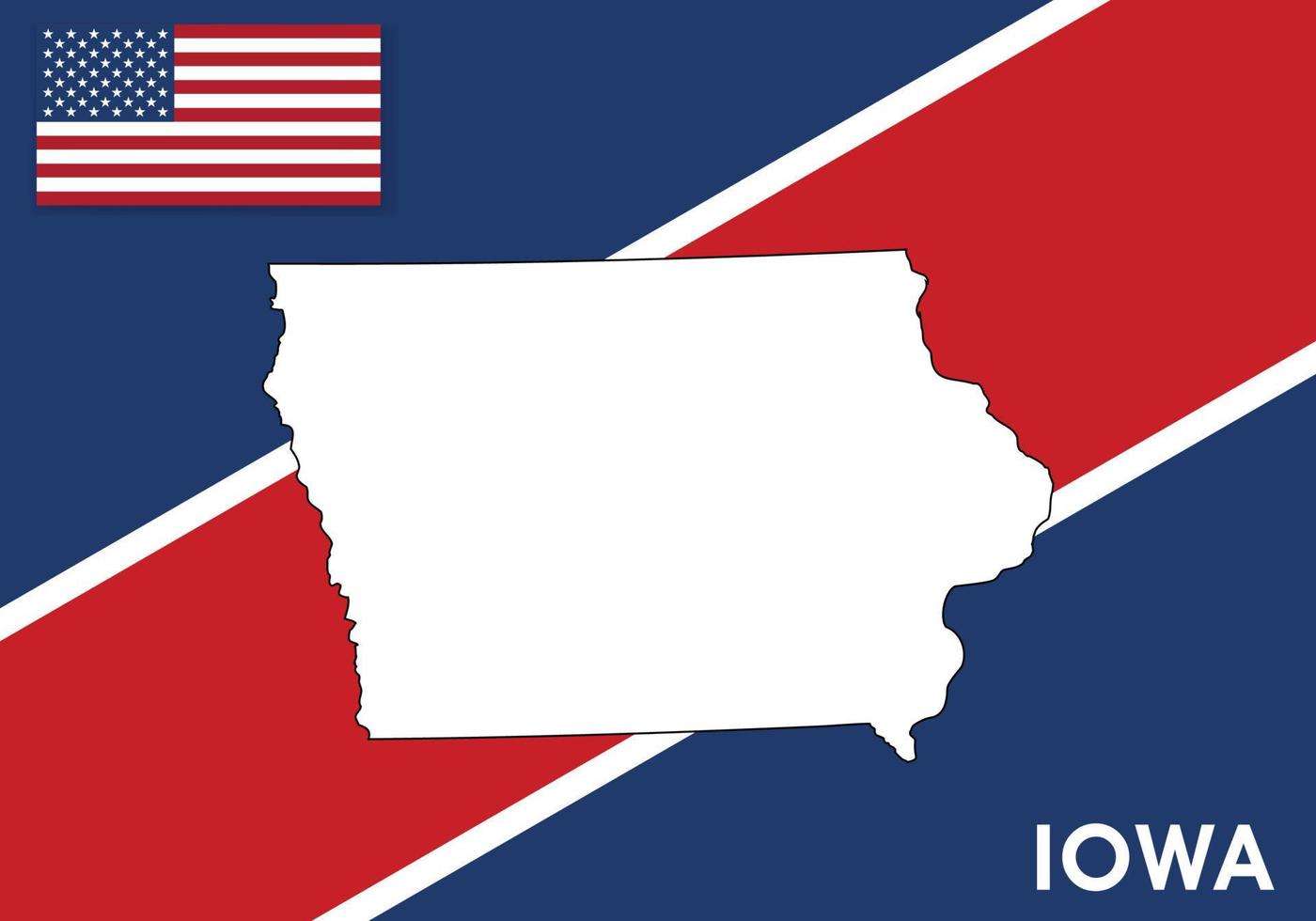 IOWA