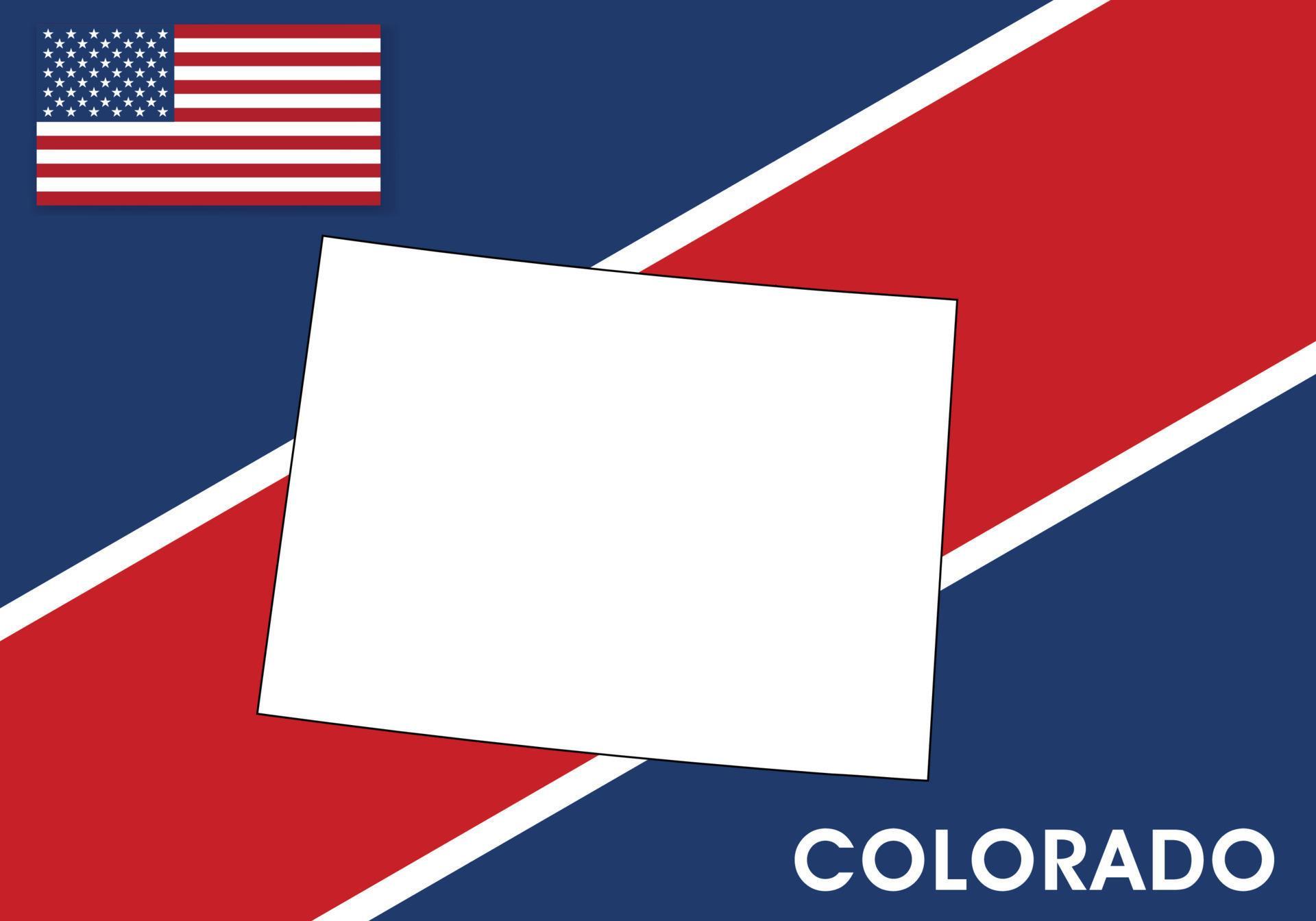 COLORADO