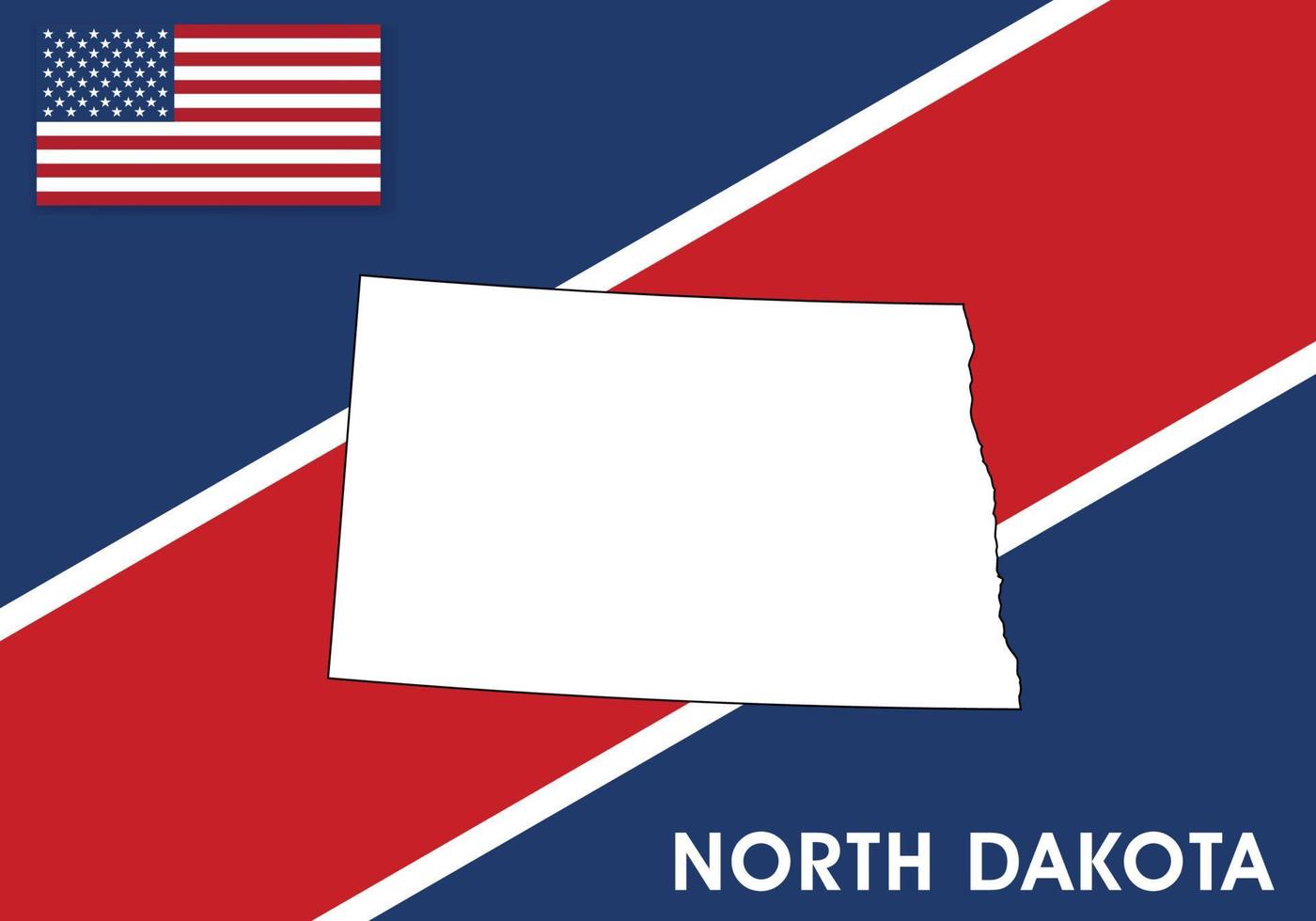 NORTH DAKOTA