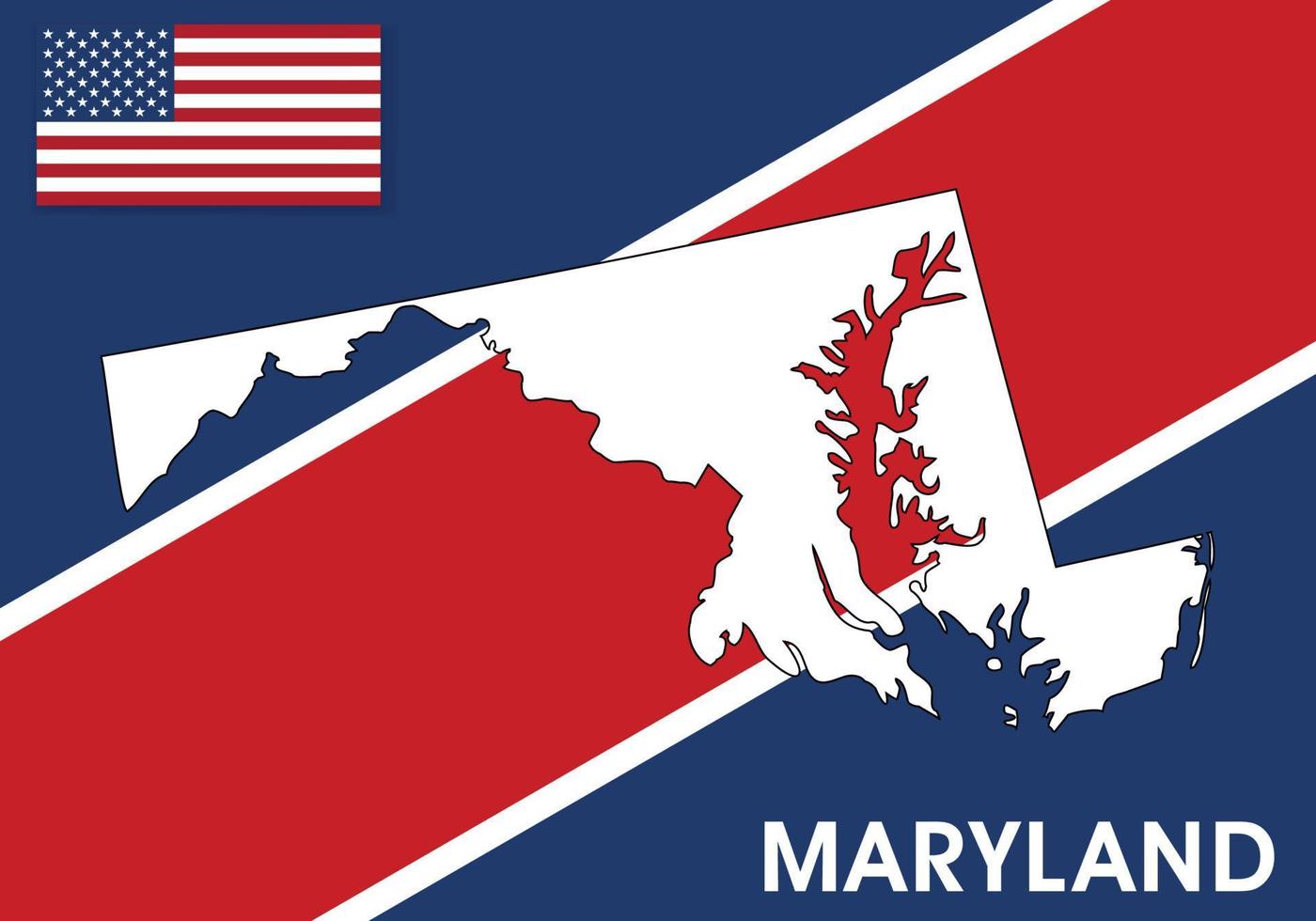 MARYLAND