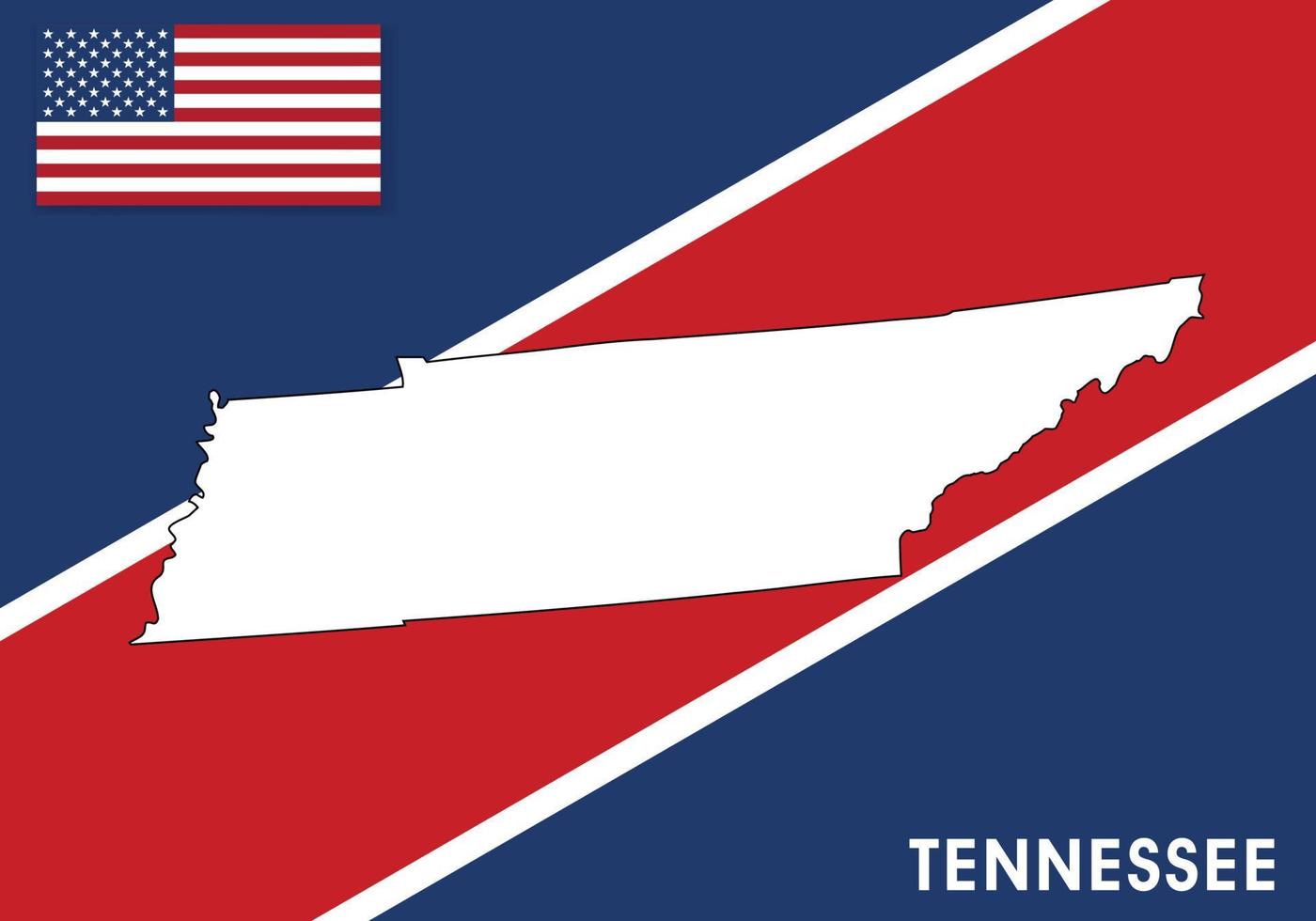 TENNESSEE