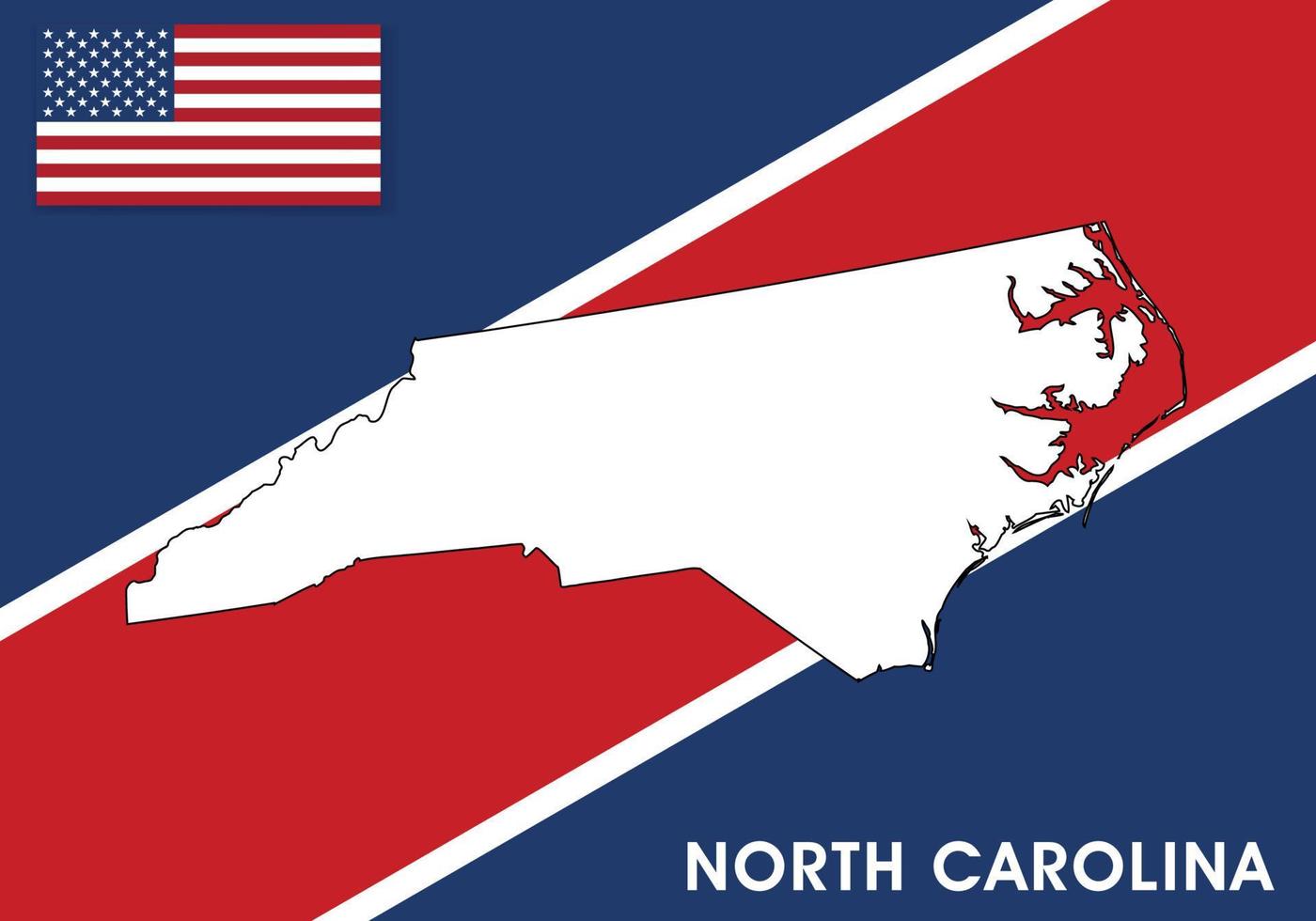 NORTH CAROLINA