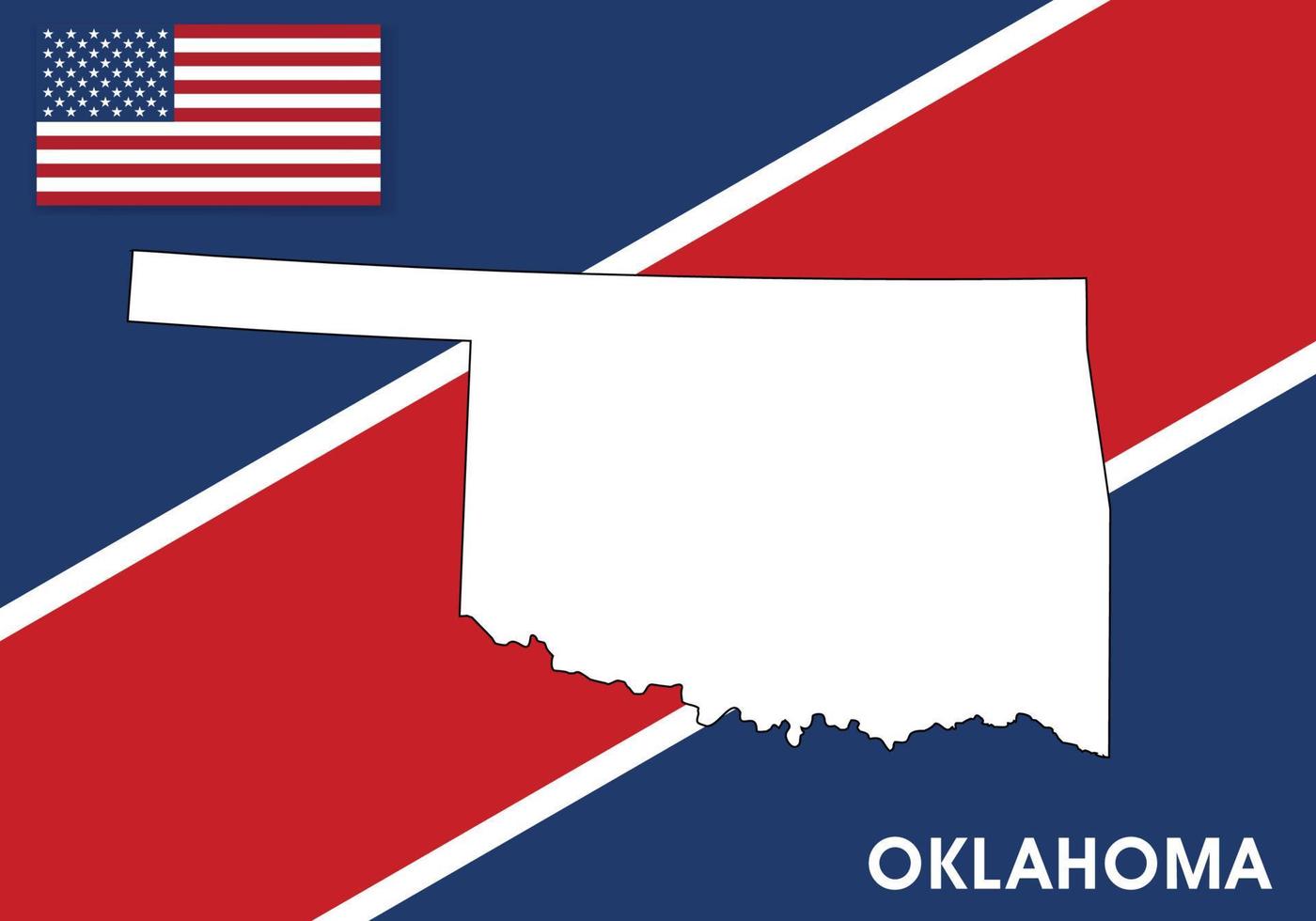 OKLAHOMA