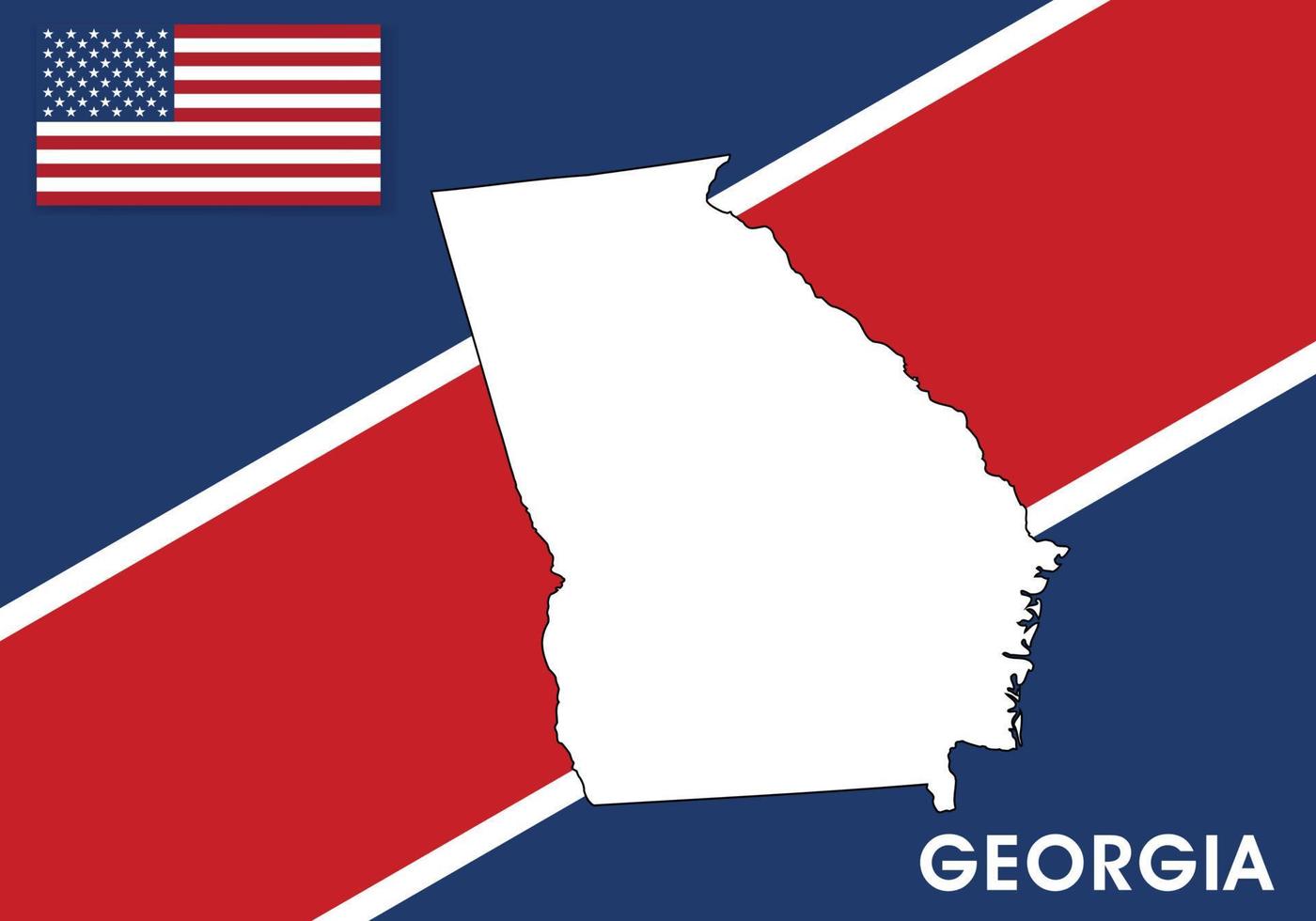 GEORGIA