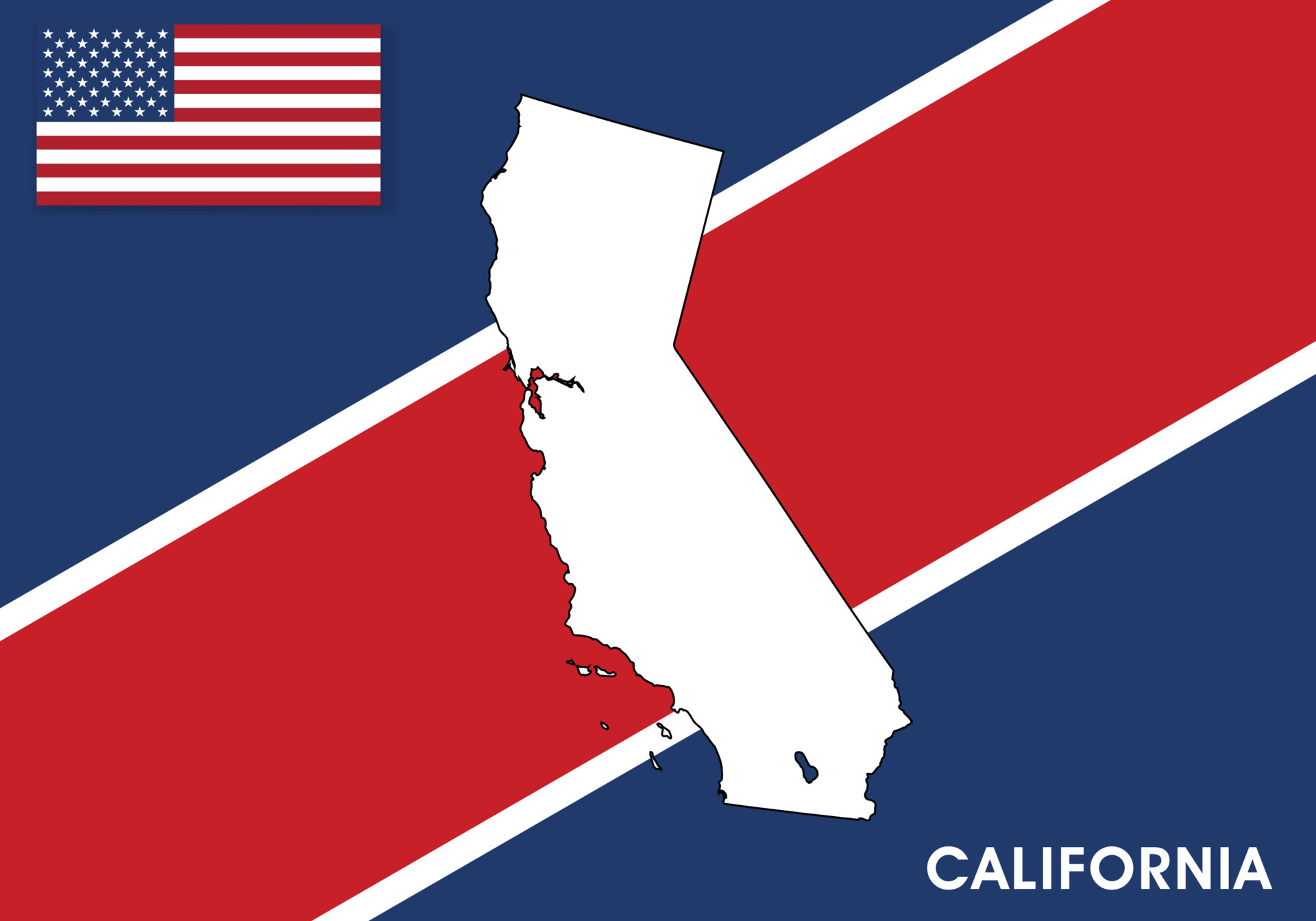 CALIFORNIA