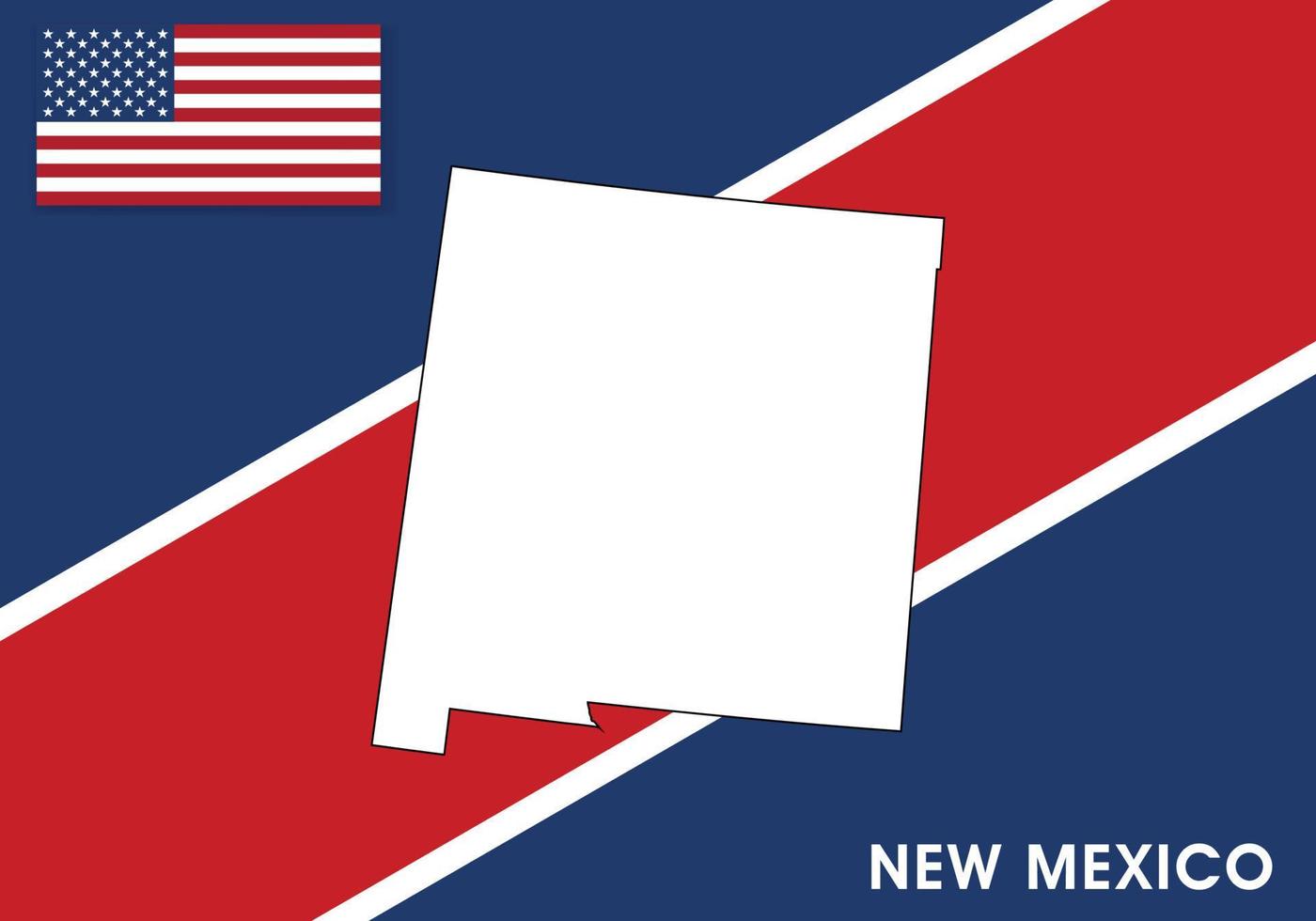 NEW MEXICO