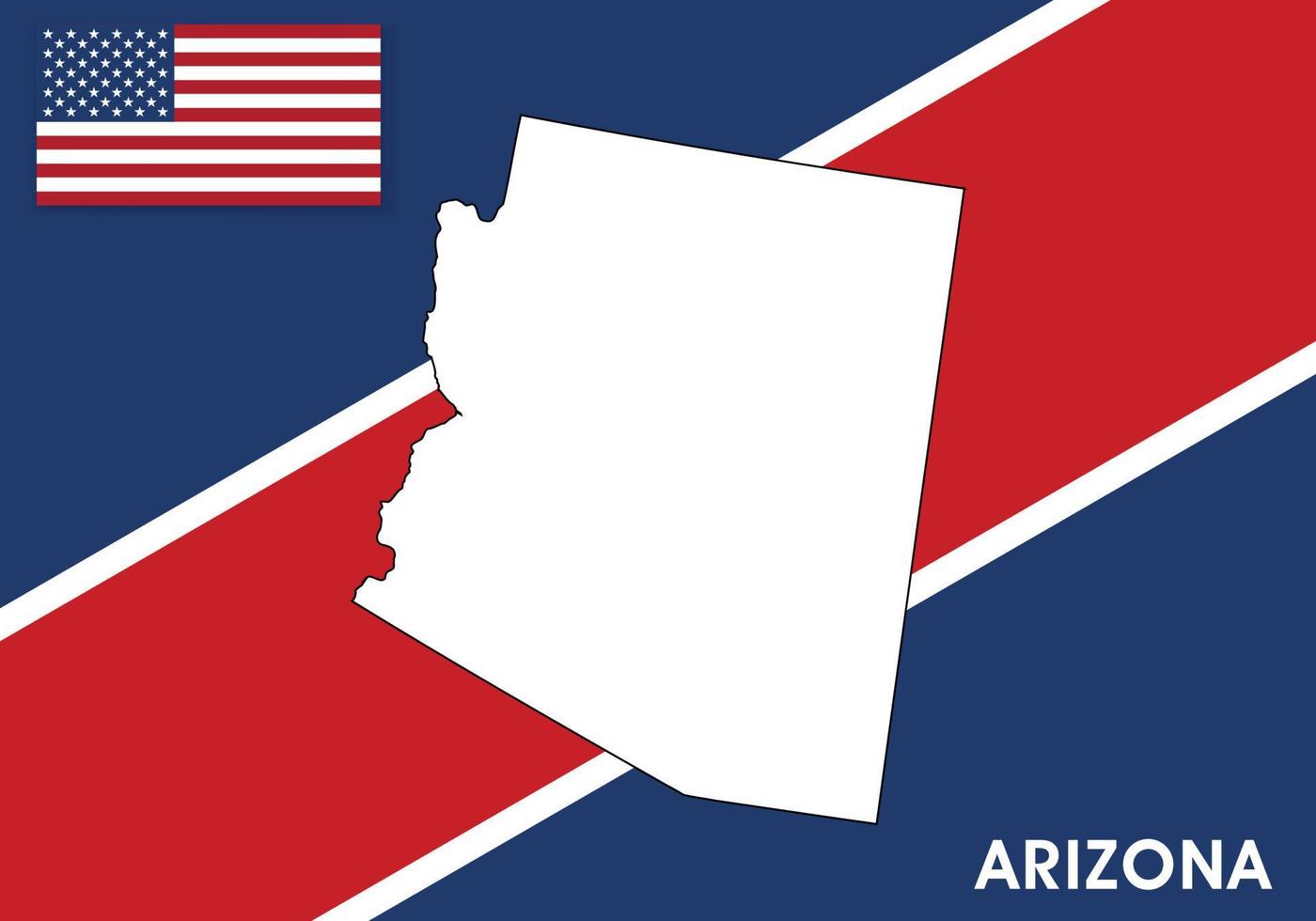 ARIZONA