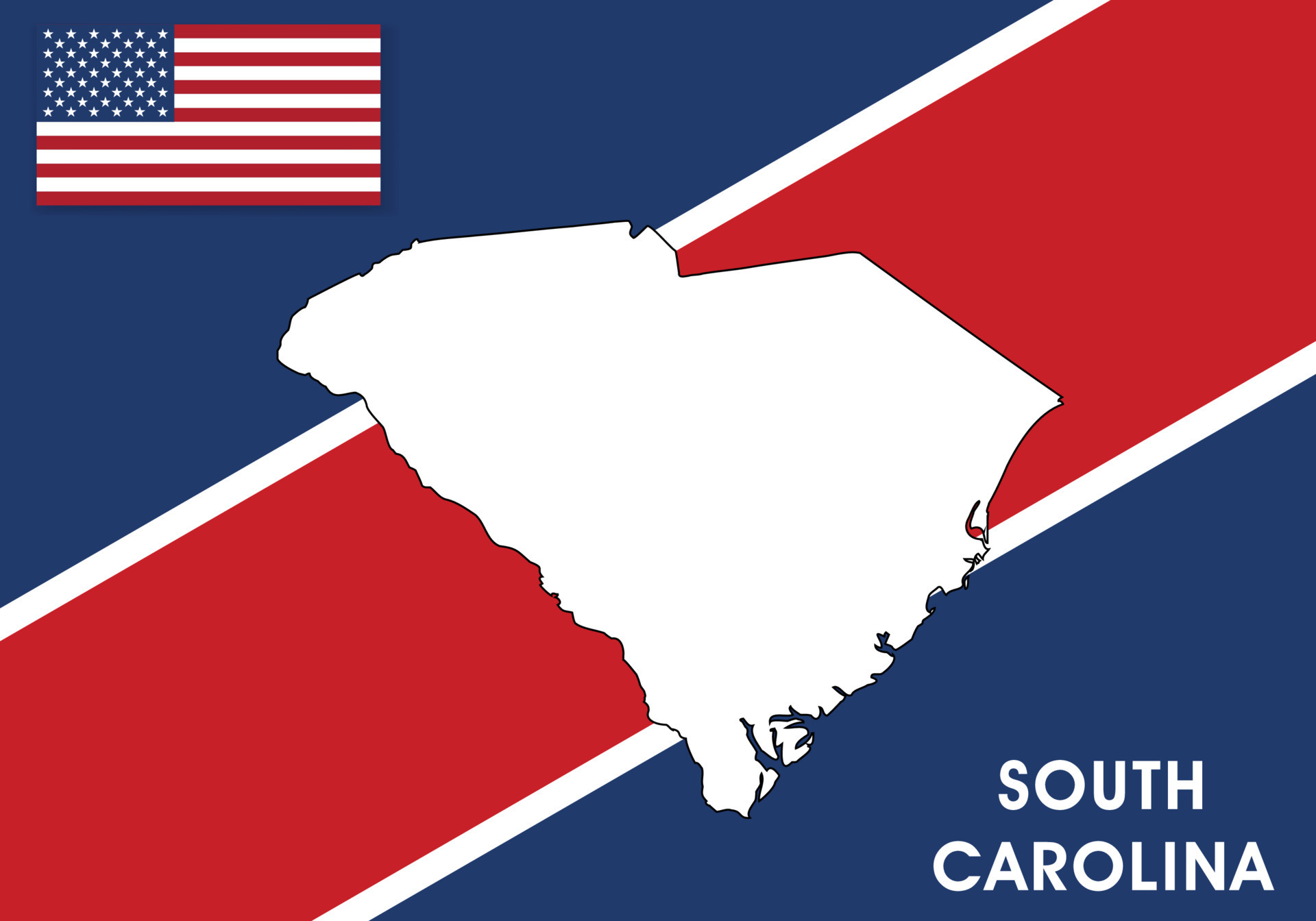 SOUTH
CAROLINA