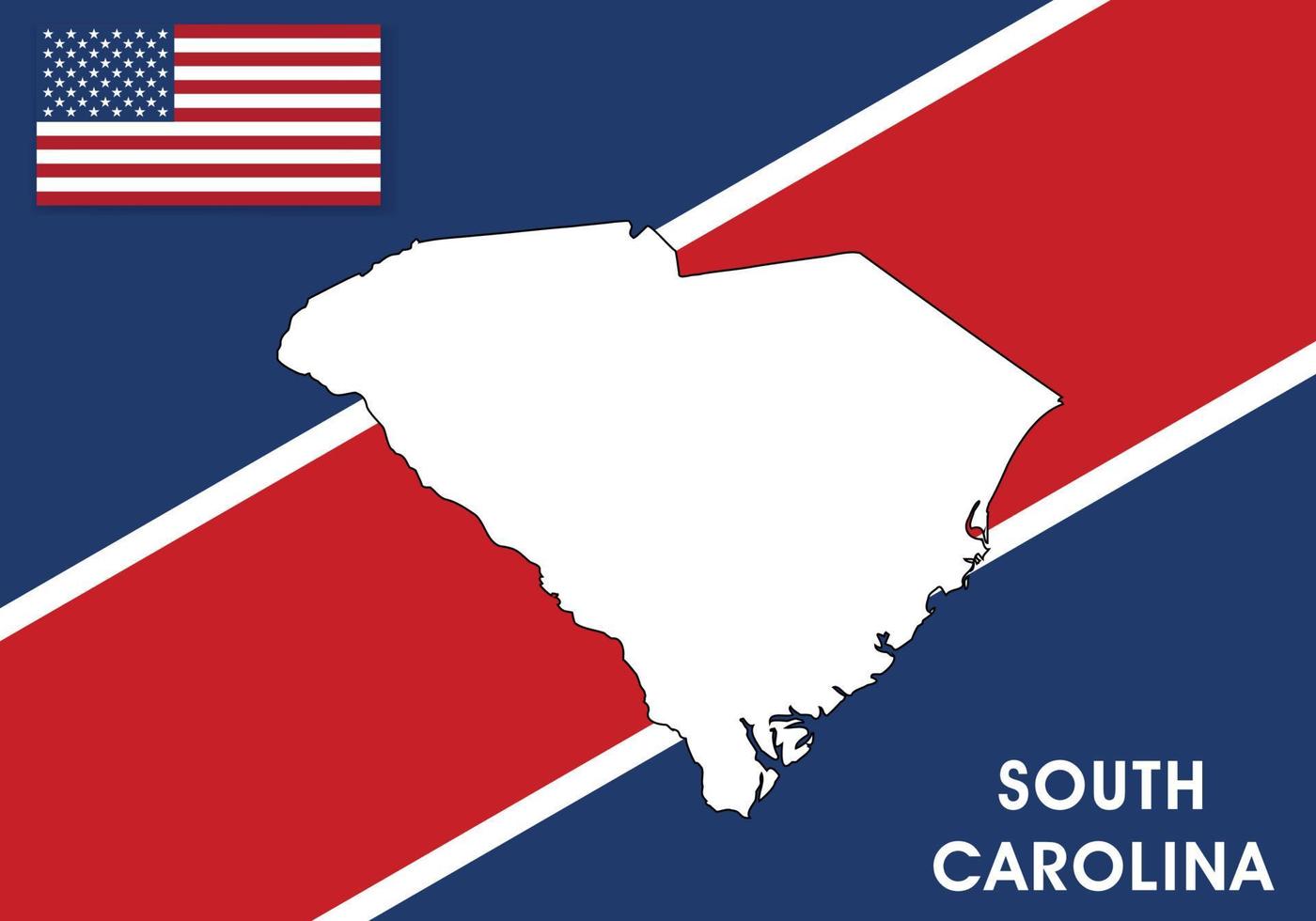 SOUTH
CAROLINA