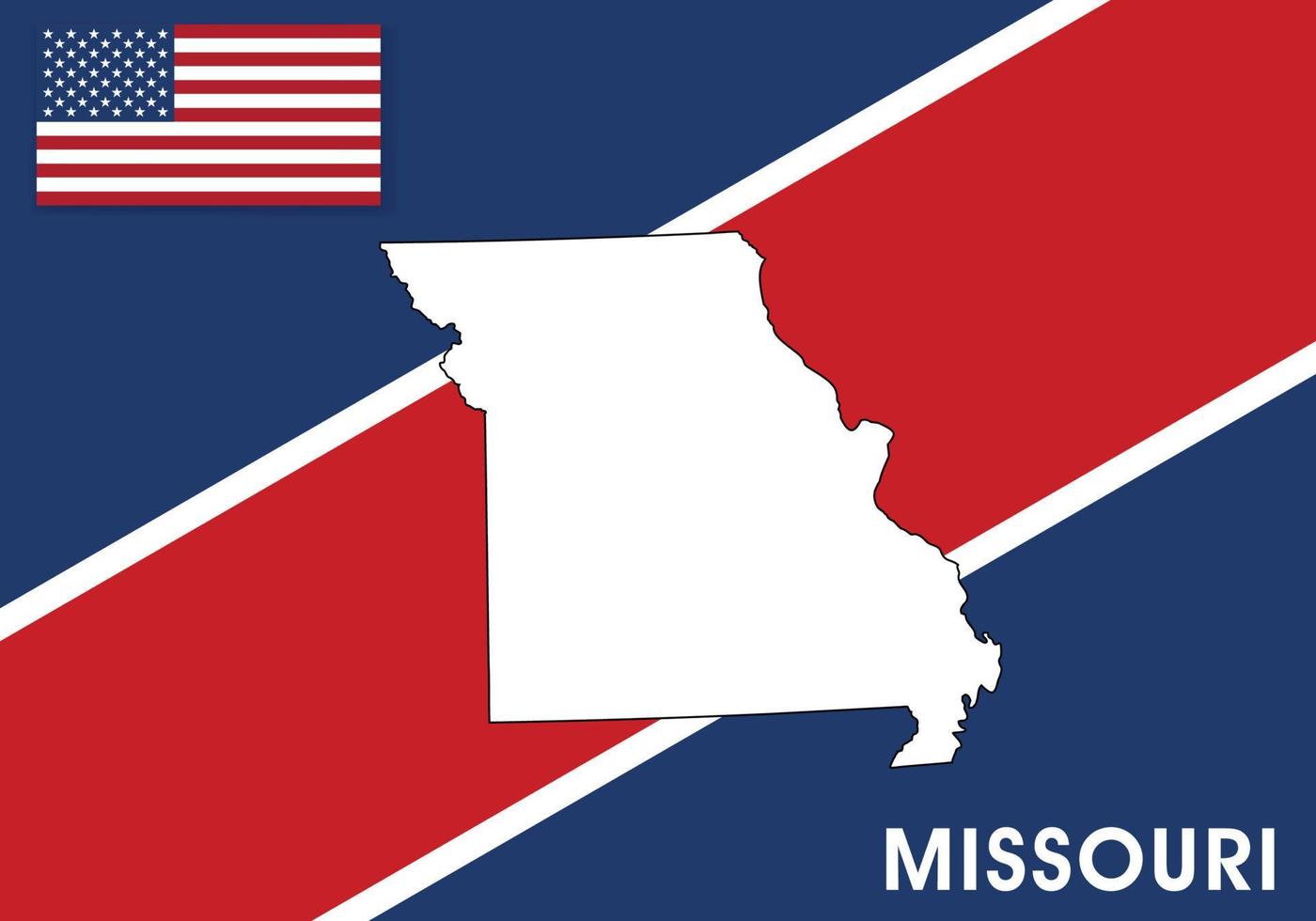 MISSOURI