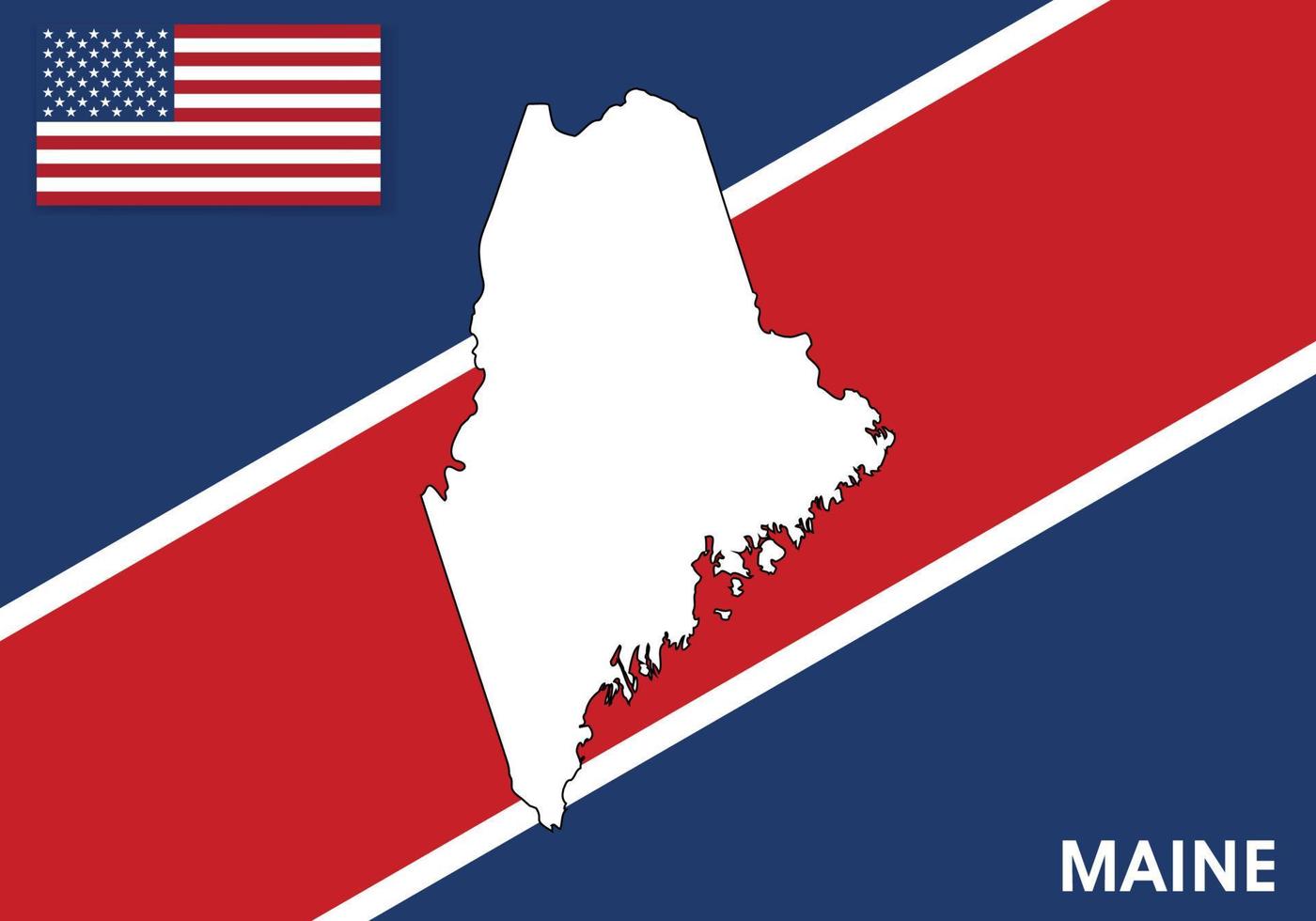 MAINE