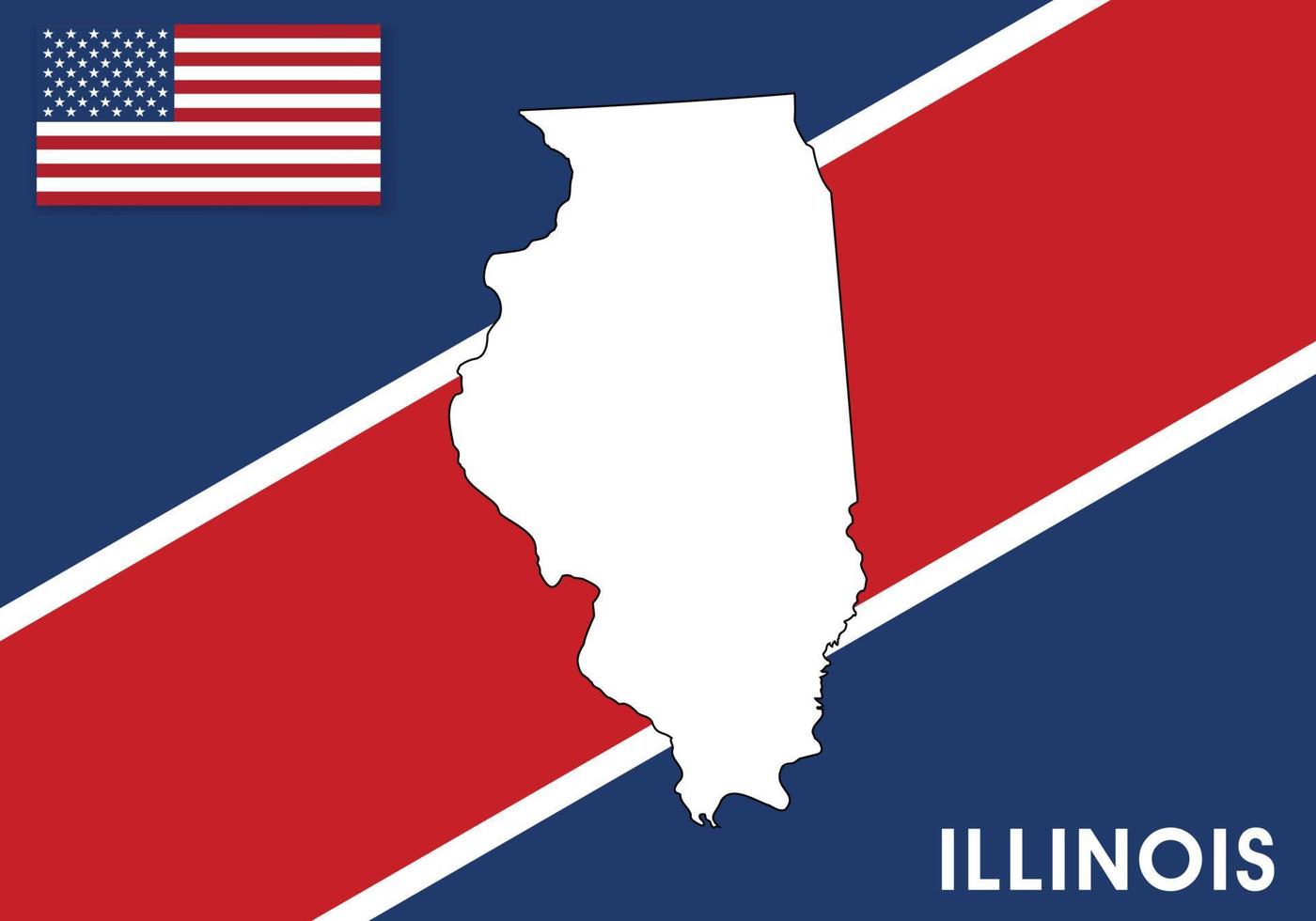 ILLINOIS