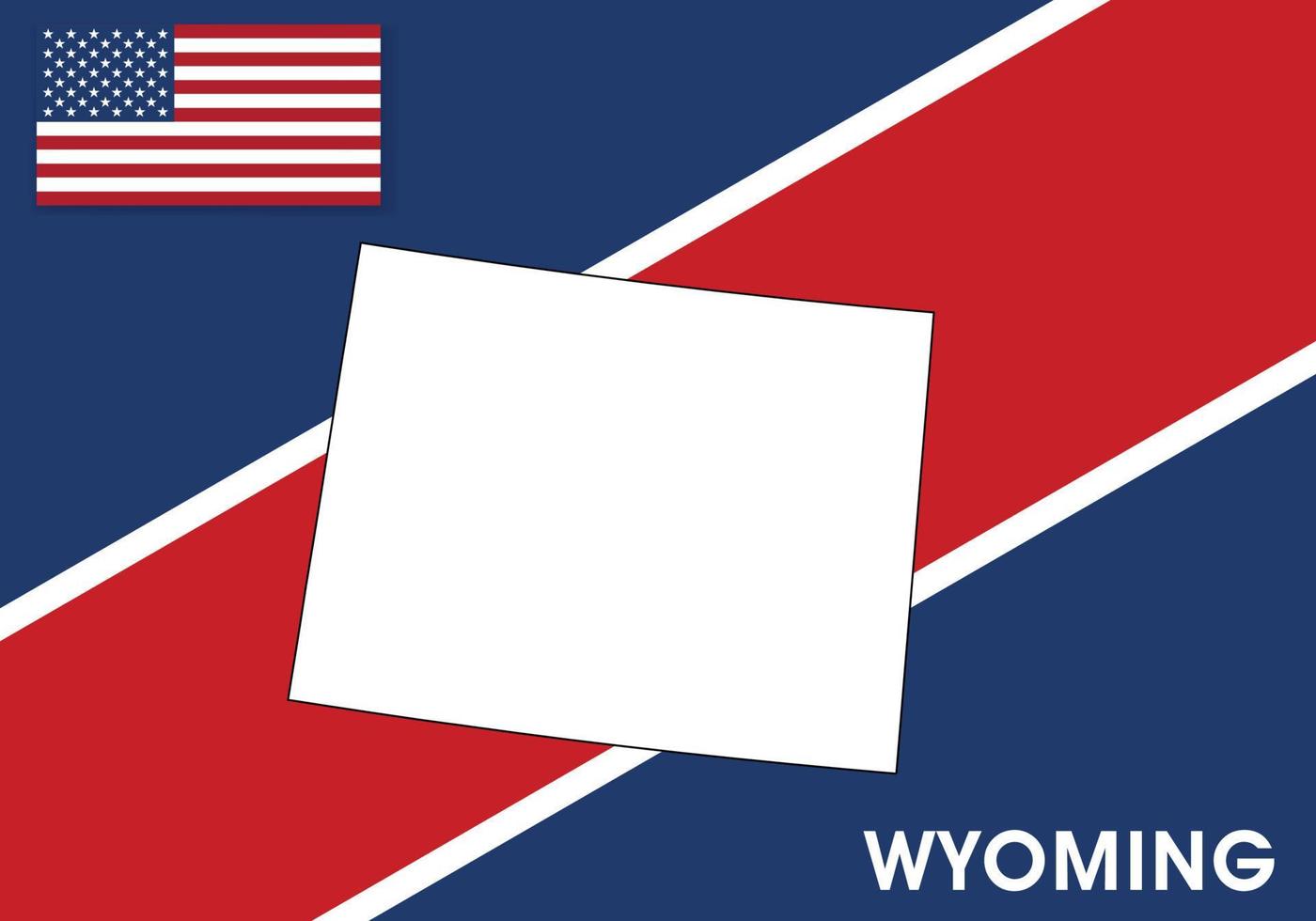 WYOMING