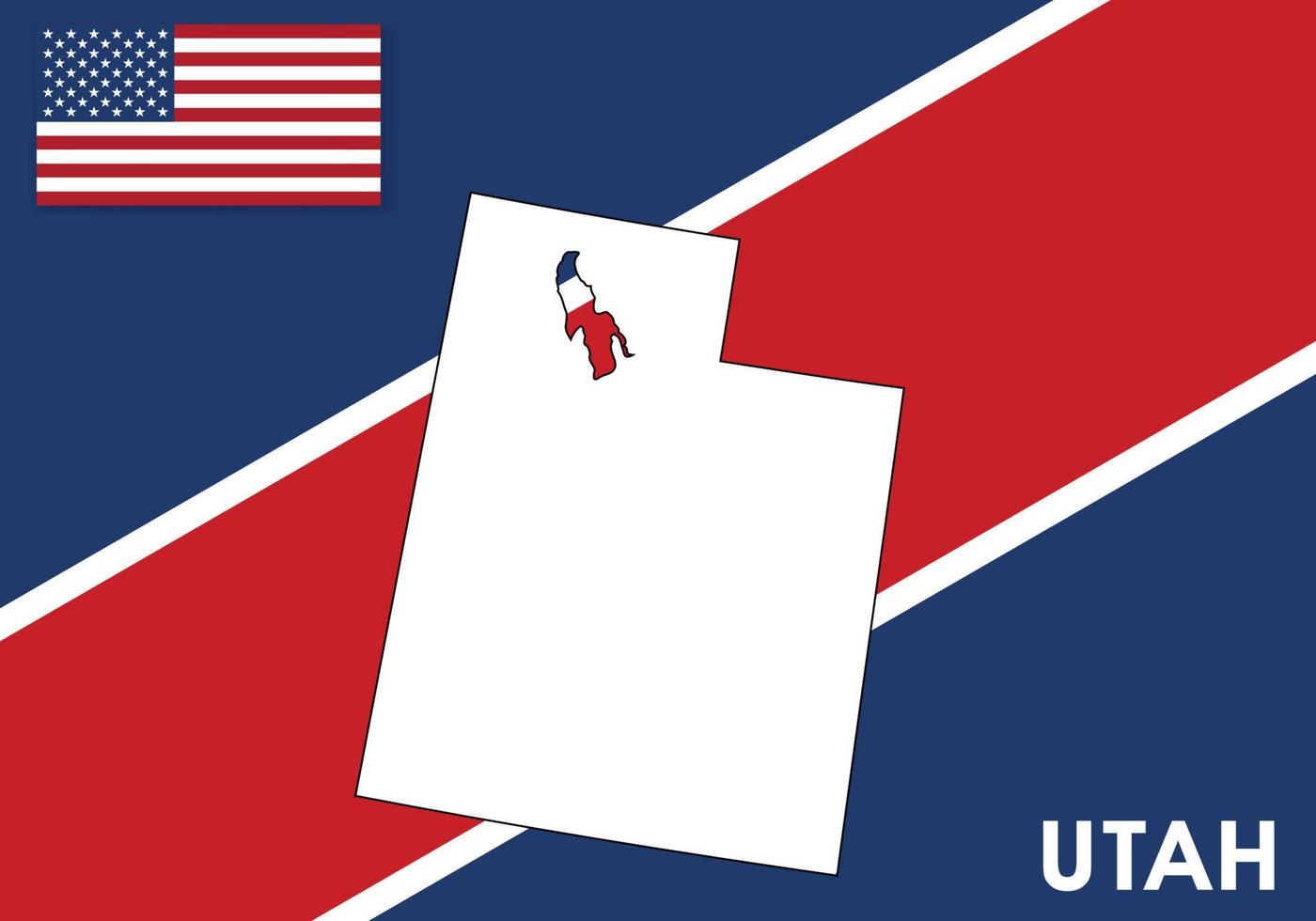 UTAH