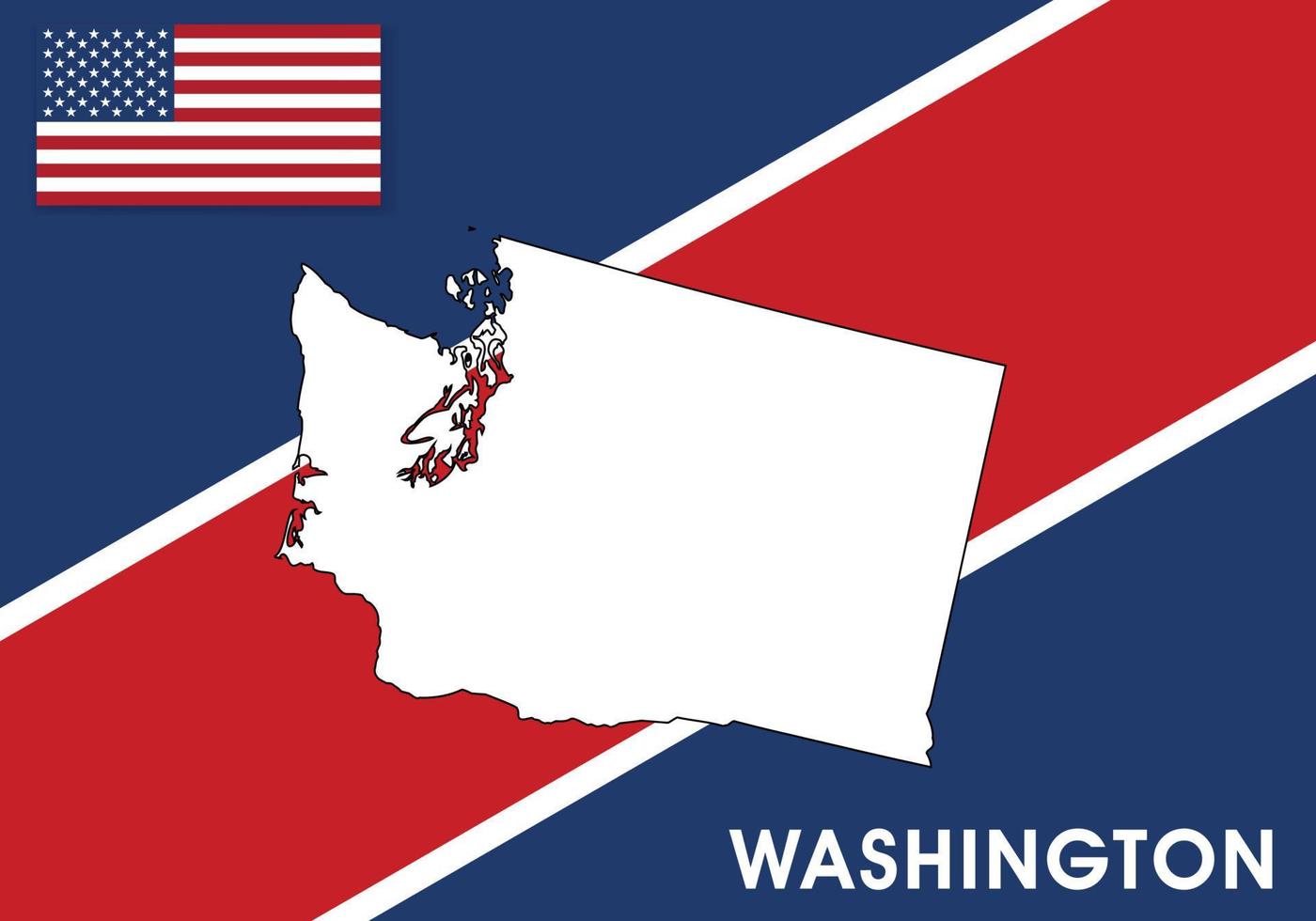 WASHINGTON