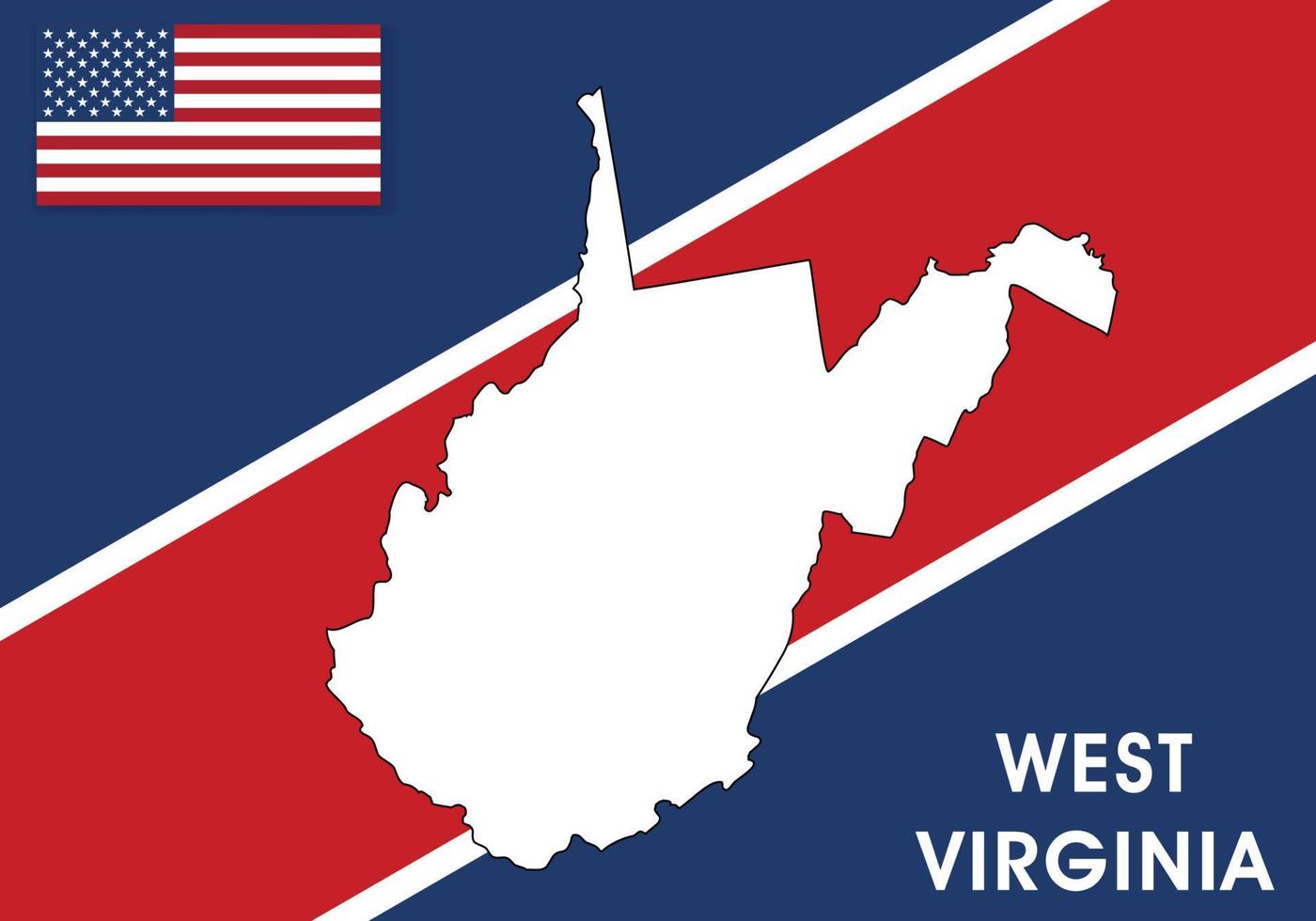 WEST
VIRGINIA