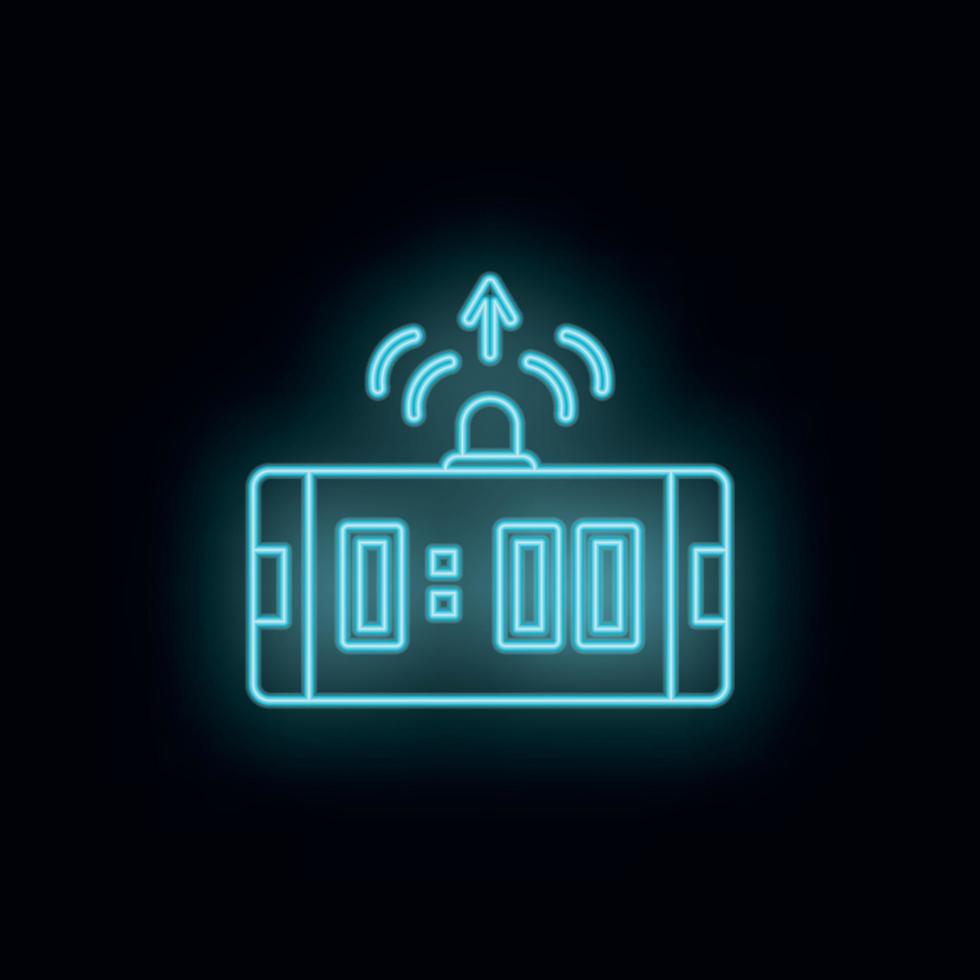 0:00