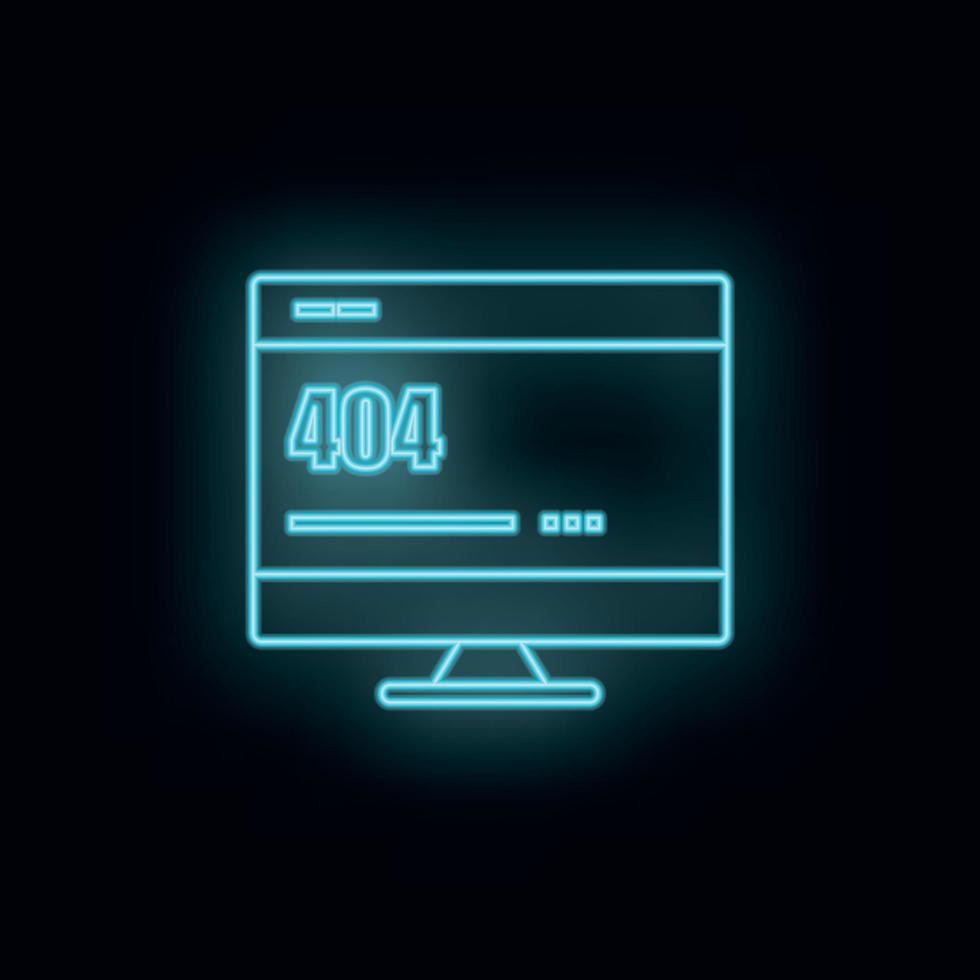 404