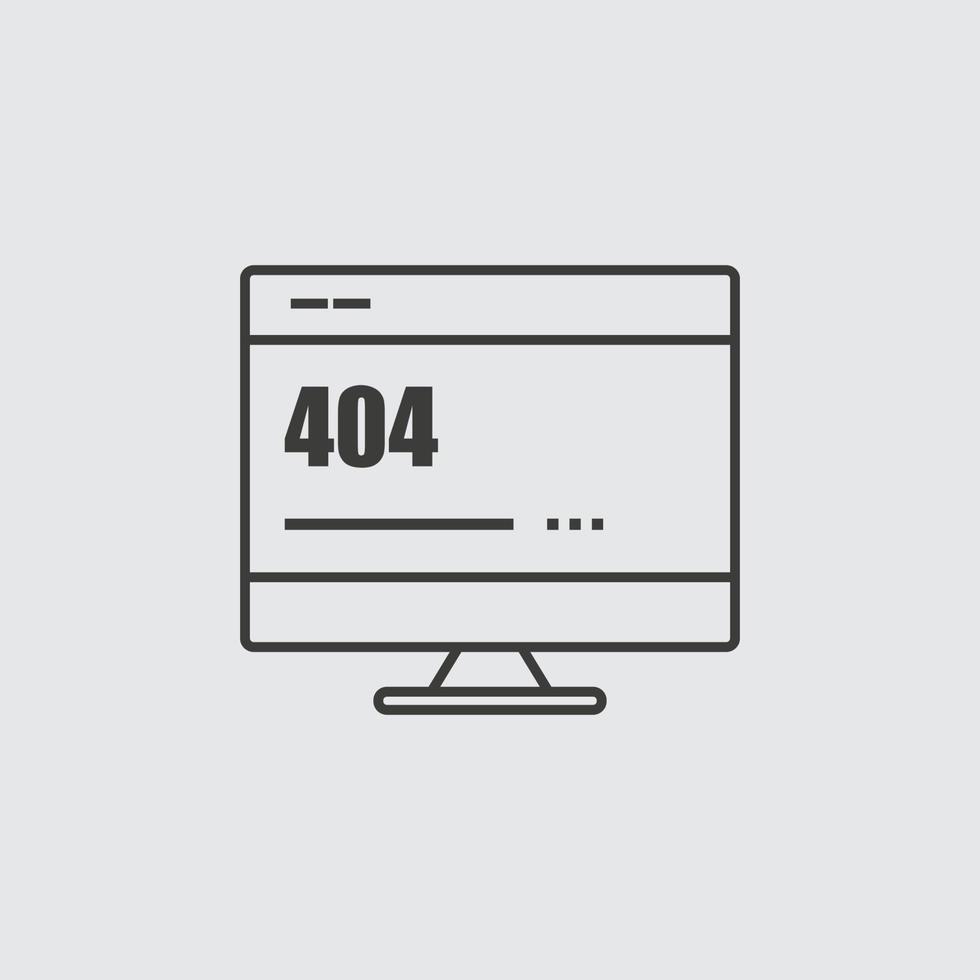 404