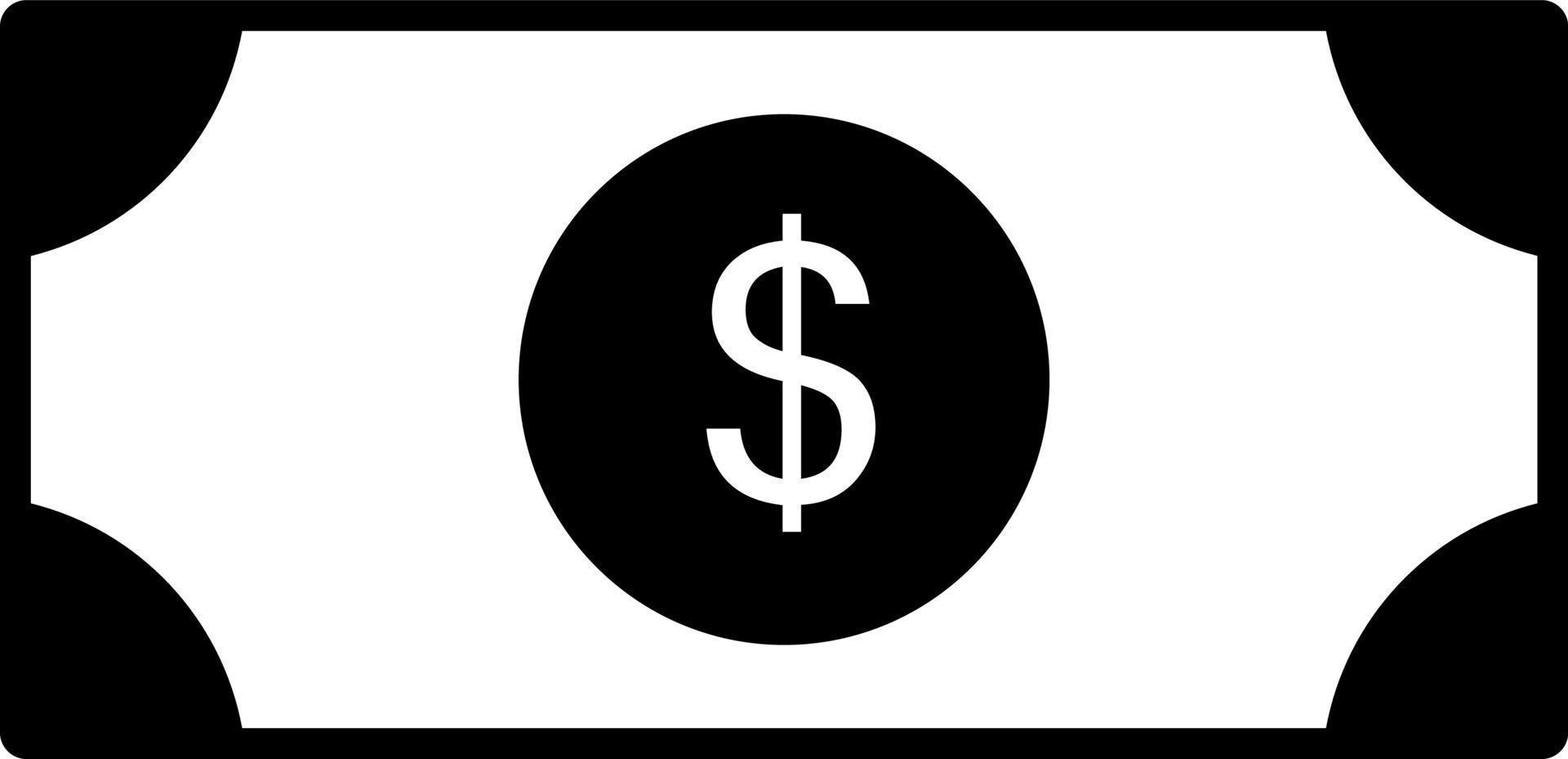 $