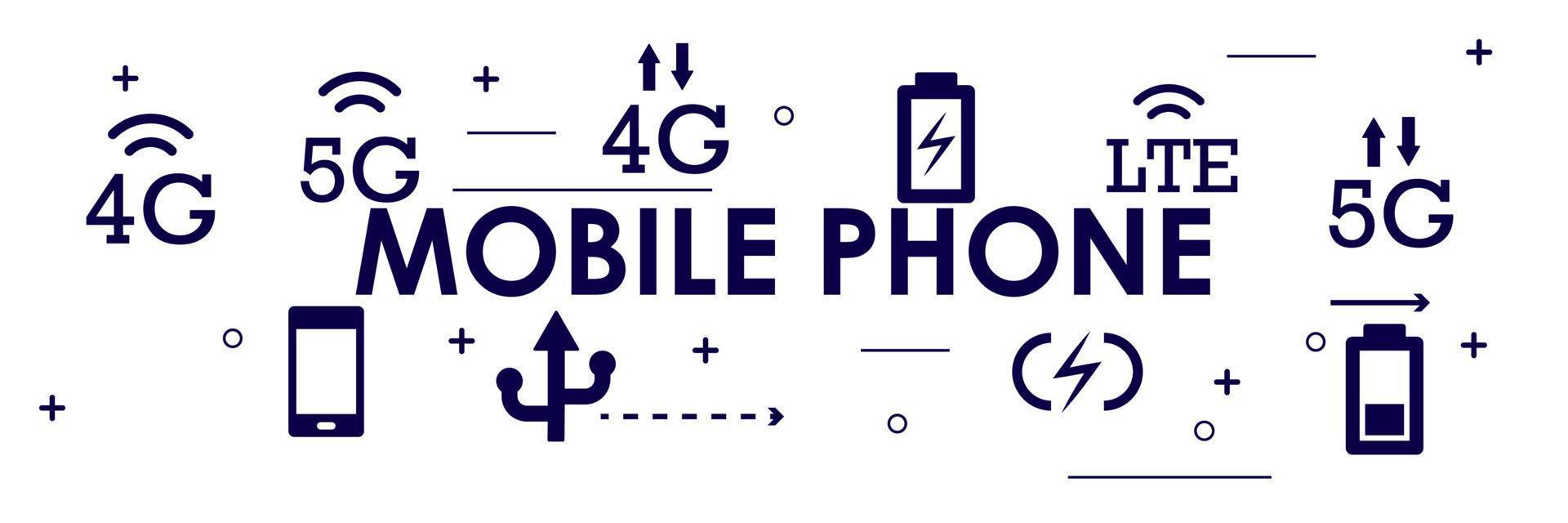 4G
5G
4G
LTE
5G
MOBILE PHONE