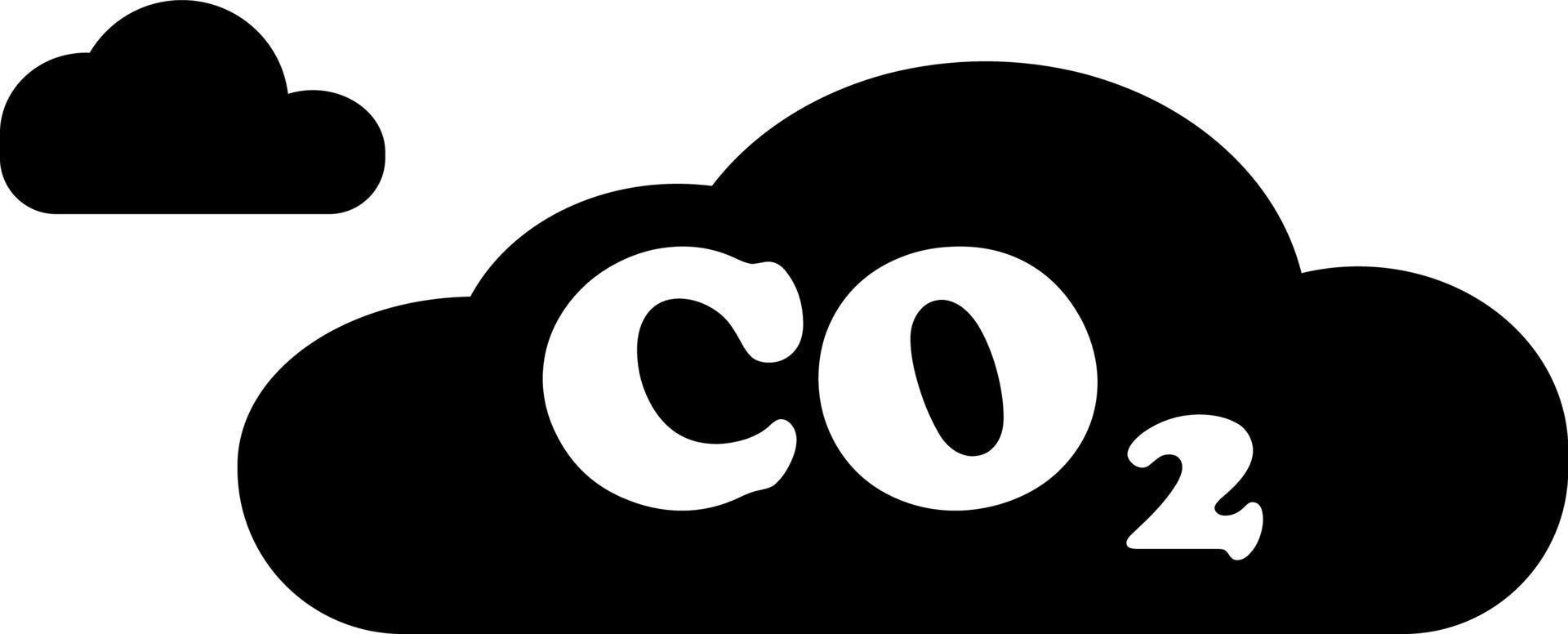 $CO_2$