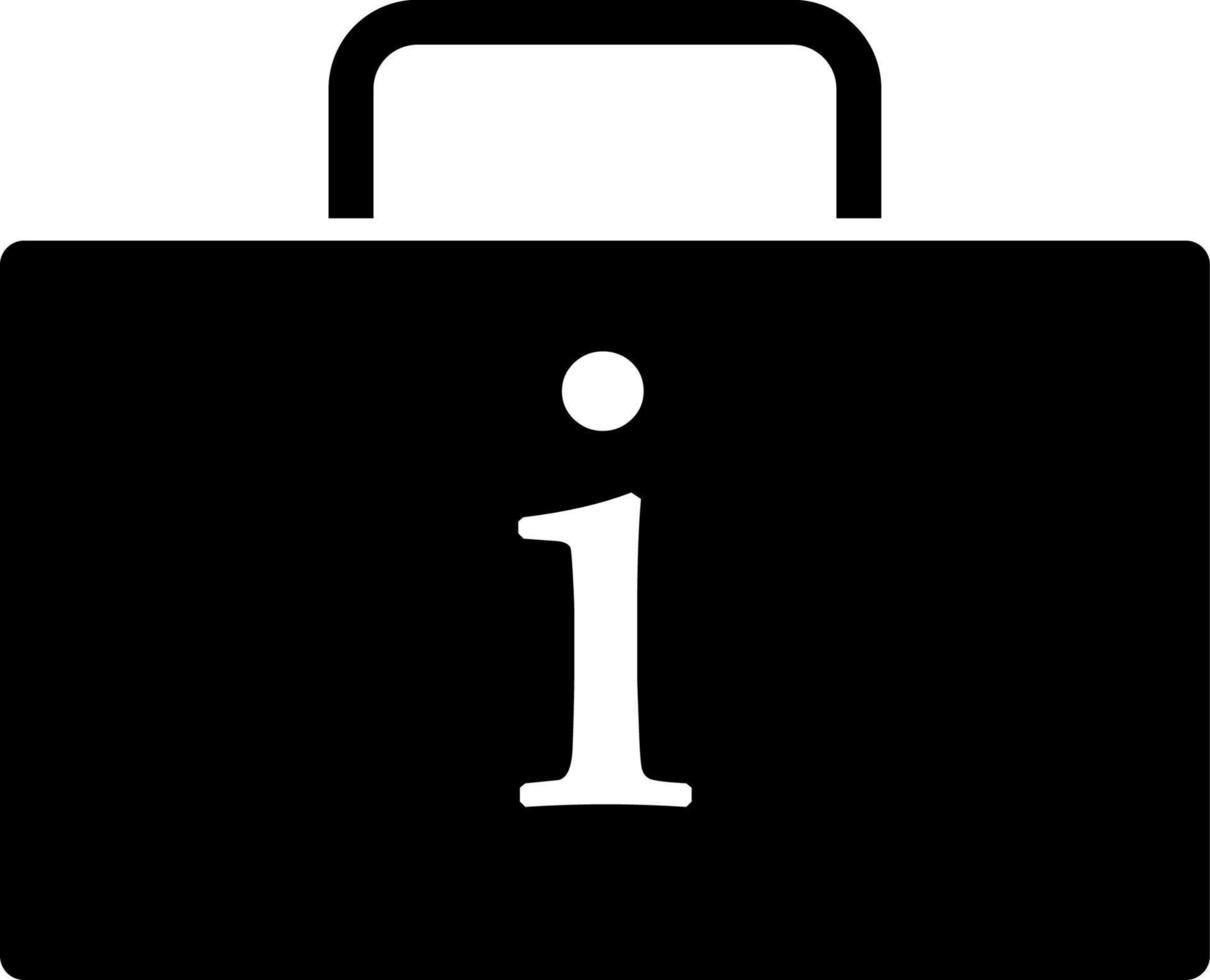 i