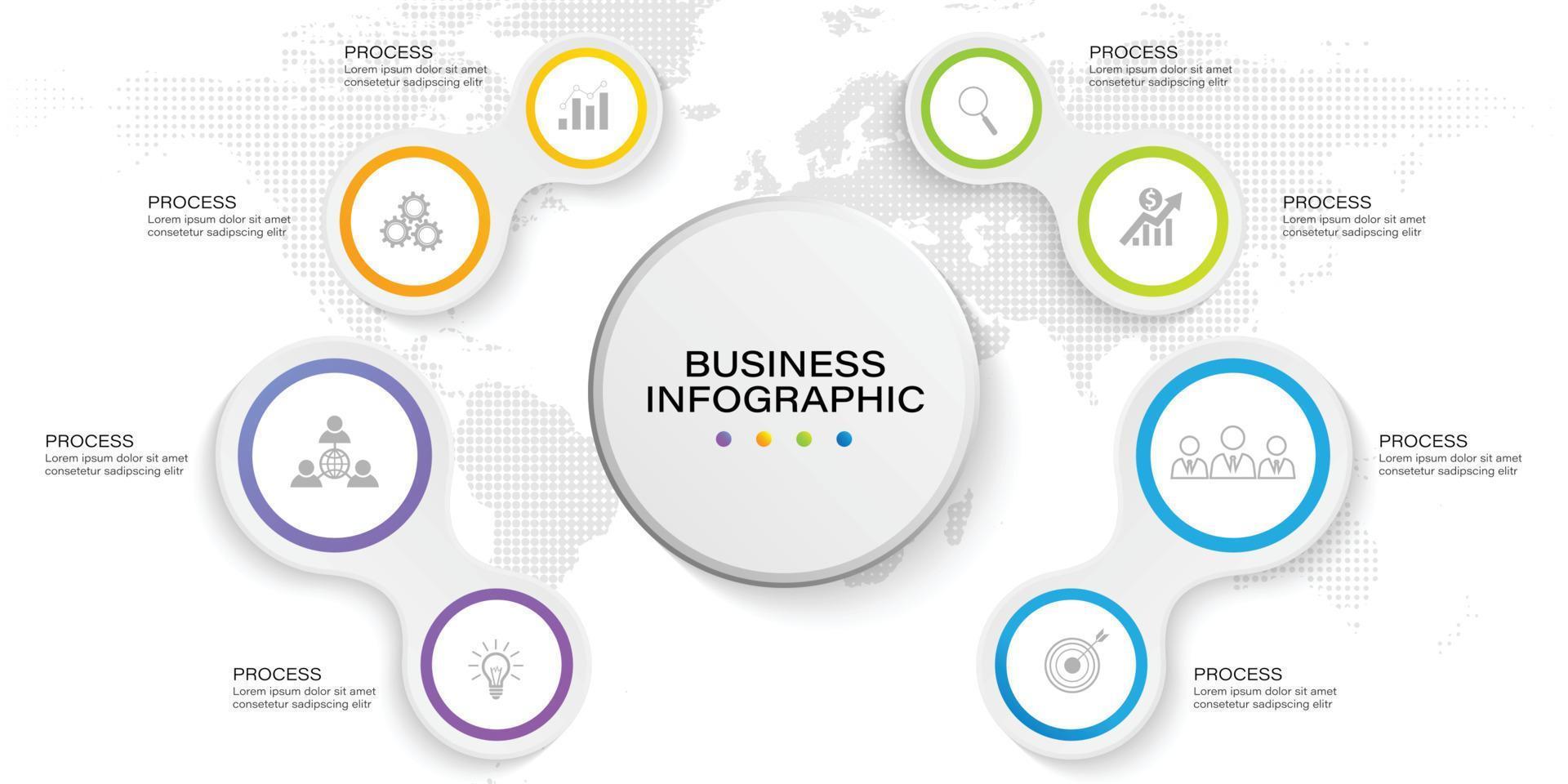 PROCESS
Lorem ipsum dolor sit amet consetetur sadipscing elitr

PROCESS
Lorem ipsum dolor sit amet consetetur sadipscing elitr

PROCESS
Lorem ipsum dolor sit amet consetetur sadipscing elitr

PROCESS
Lorem ipsum dolor sit amet consetetur sadipscing elitr

BUSINESS INFOGRAPHIC

PROCESS
Lorem ipsum dolor sit amet consetetur sadipscing elitr

PROCESS
Lorem ipsum dolor sit amet consetetur sadipscing elitr

PROCESS
Lorem ipsum dolor sit amet consetetur sadipscing elitr

PROCESS
Lorem ipsum dolor sit amet consetetur sadipscing elitr