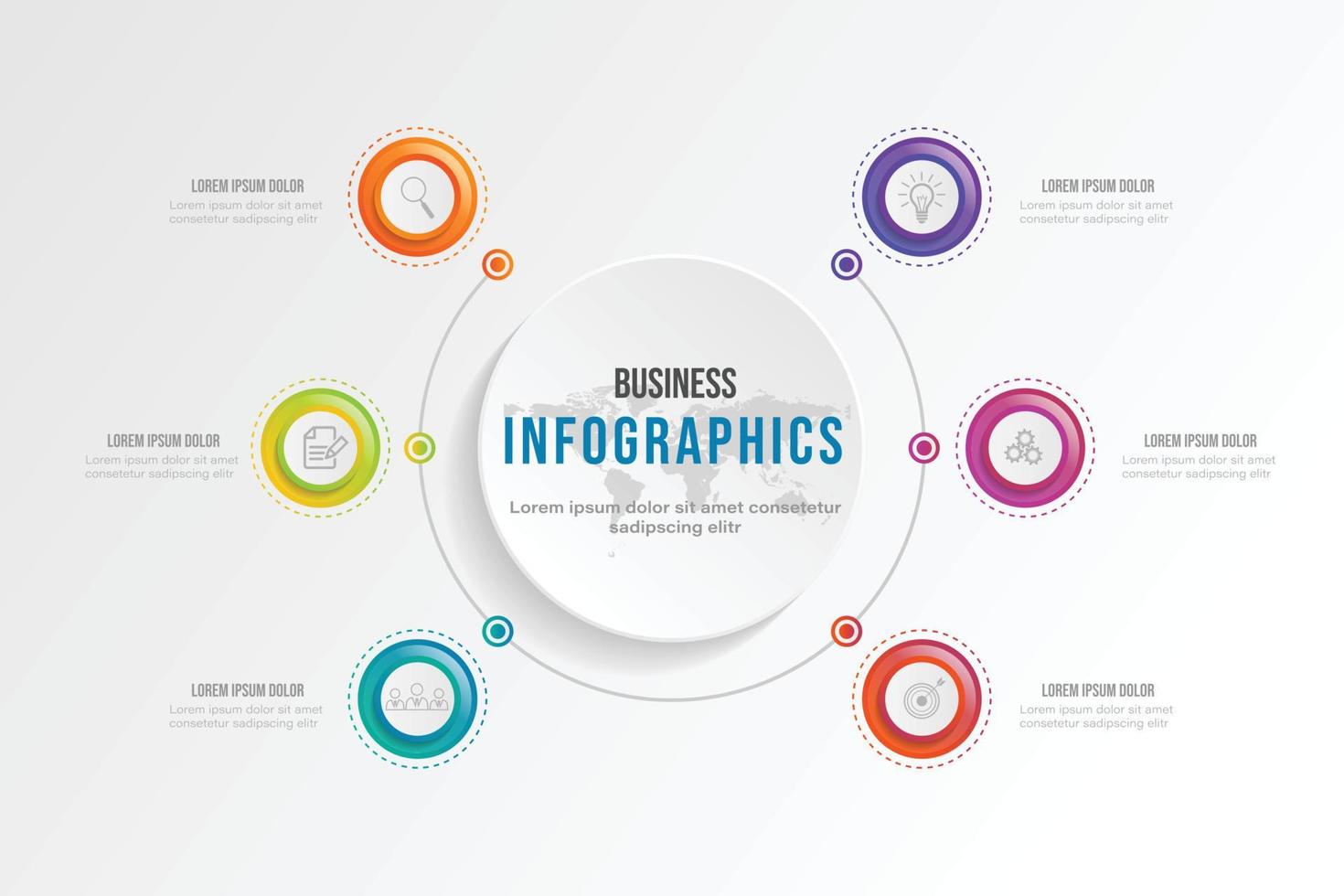 LOREM IPSUM DOLOR
Lorem ipsum dolor sit amet consetetur sadipscing elitr

LOREM IPSUM DOLOR
Lorem ipsum dolor sit amet consetetur sadipscing elitr

LOREM IPSUM DOLOR
Lorem ipsum dolor sit amet consetetur sadipscing elitr

BUSINESS
INFOGRAPHICS
Lorem ipsum dolor sit amet consetetur sadipscing elitr

LOREM IPSUM DOLOR
Lorem ipsum dolor sit amet consetetur sadipscing elitr

LOREM IPSUM DOLOR
Lorem ipsum dolor sit amet consetetur sadipscing elitr

LOREM IPSUM DOLOR
Lorem ipsum dolor sit amet consetetur sadipscing elitr