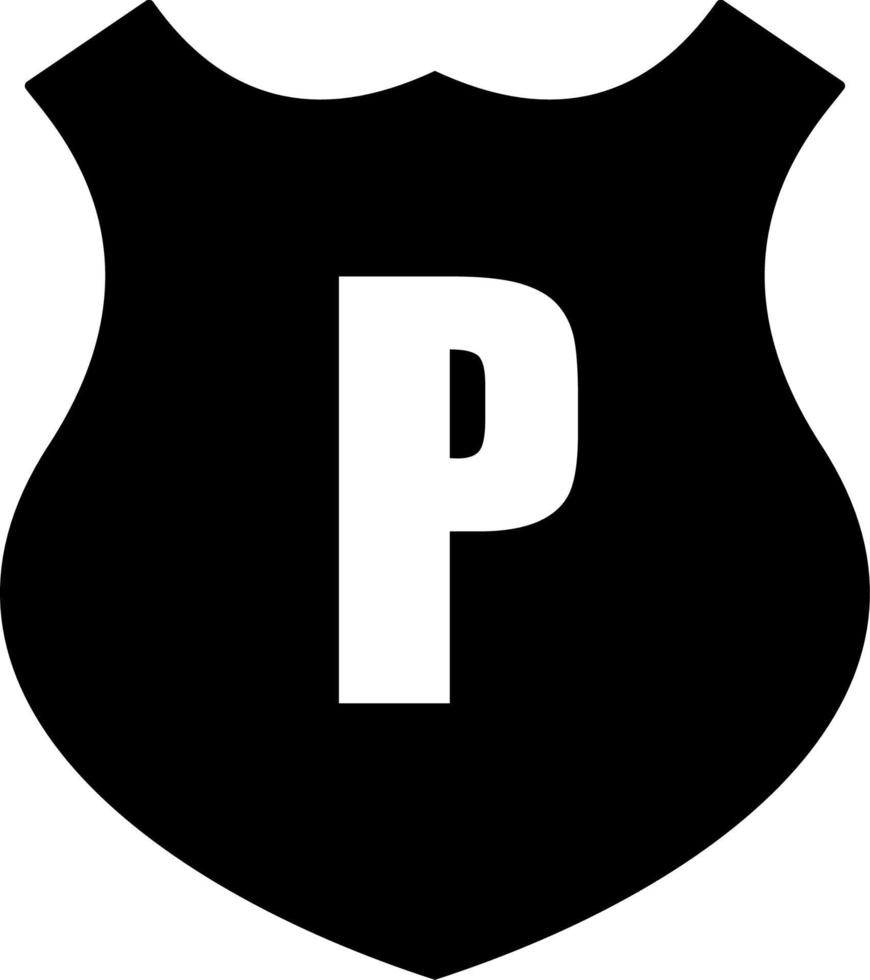 P